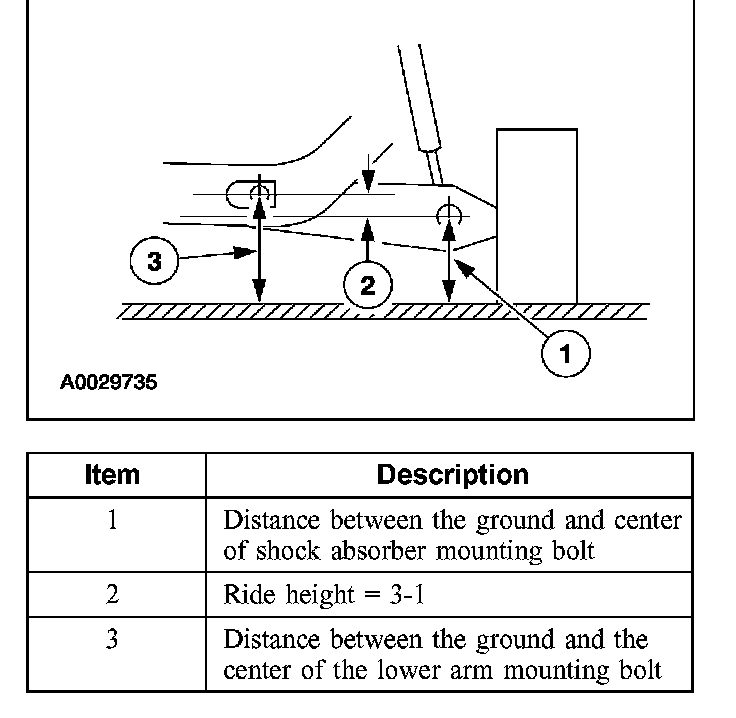 3
2
1
A0029735

| Item | Description |
|---|---|
| 1 | Distance between the ground and center of shock absorber mounting bolt |
| 2 | Ride height = 3-1 |
| 3 | Distance between the ground and the center of the lower arm mounting bolt |