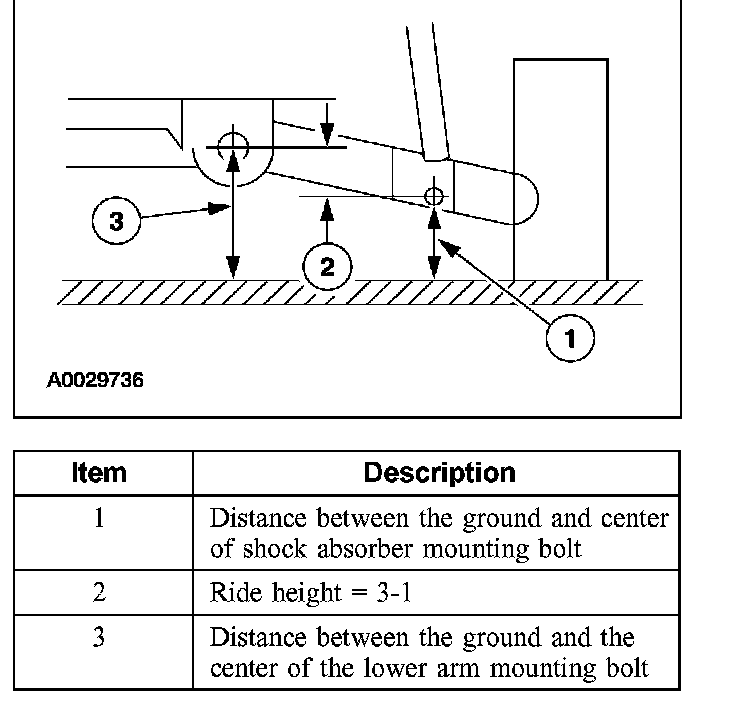 3

2

1

A0029736

| Item | Description |
|---|---|
| 1 | Distance between the ground and center of shock absorber mounting bolt |
| 2 | Ride height = 3-1 |
| 3 | Distance between the ground and the center of the lower arm mounting bolt |