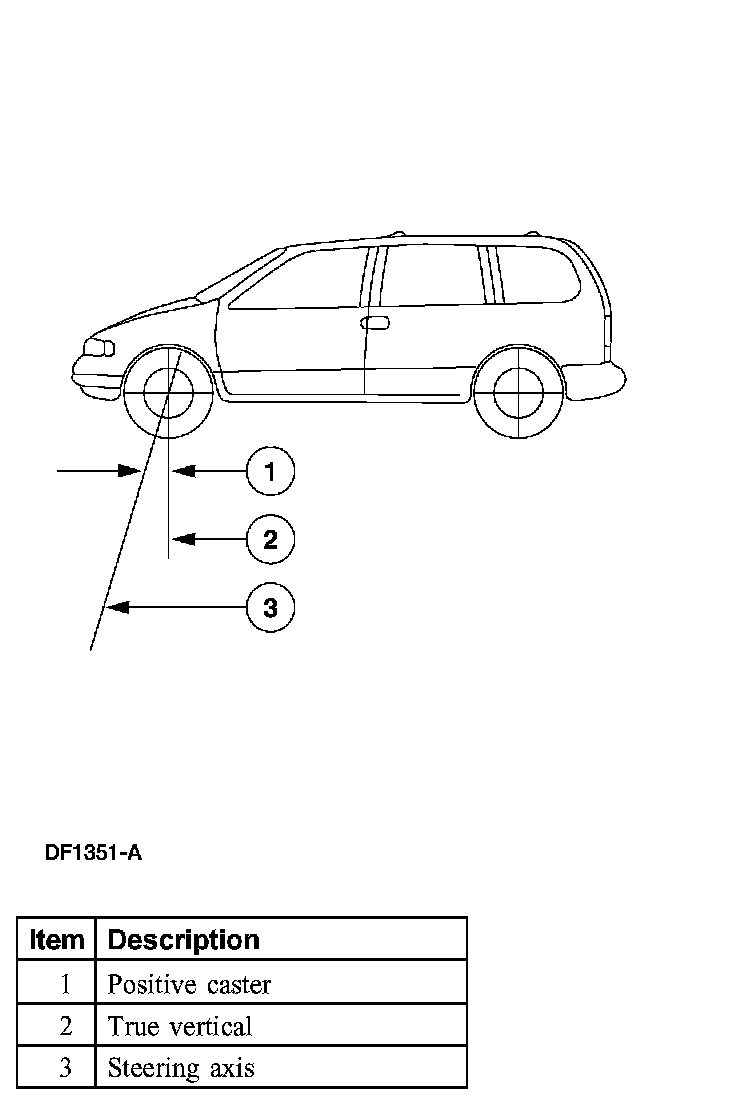 1
2
3

DF1351-A

| Item | Description |
|---|---|
| 1 | Positive caster |
| 2 | True vertical |
| 3 | Steering axis |