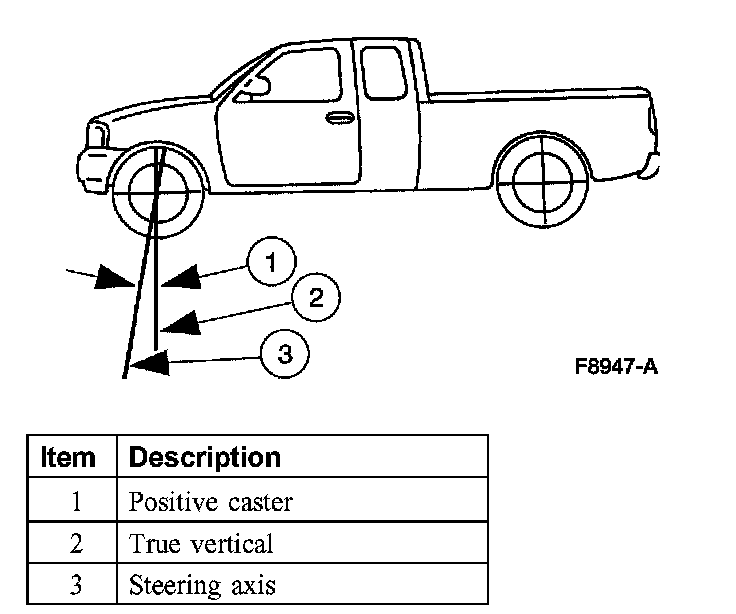 1
2
3
F8947-A

| Item | Description |
|---|---|
| 1 | Positive caster |
| 2 | True vertical |
| 3 | Steering axis |