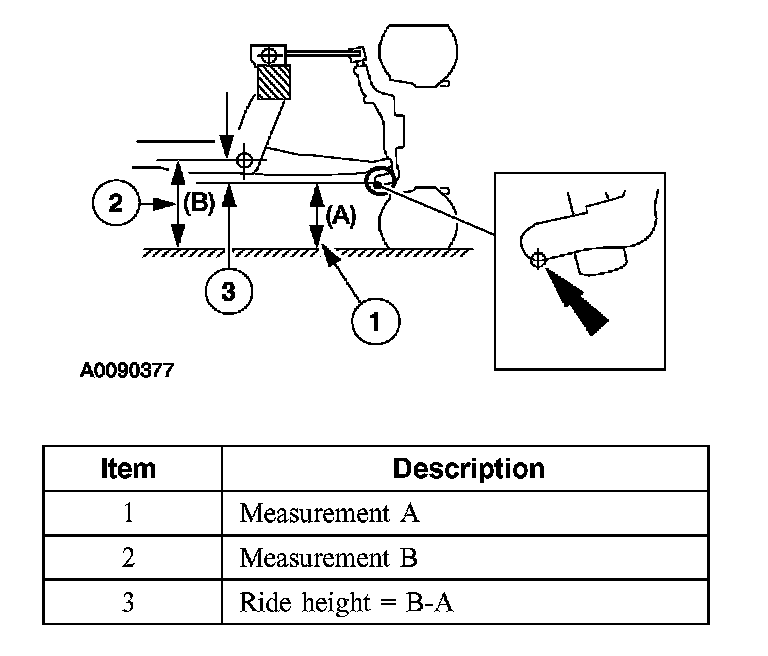 2
(B)
(A)
3
1
A0090377

| Item | Description |
|---|---|
| 1 | Measurement A |
| 2 | Measurement B |
| 3 | Ride height = B-A |