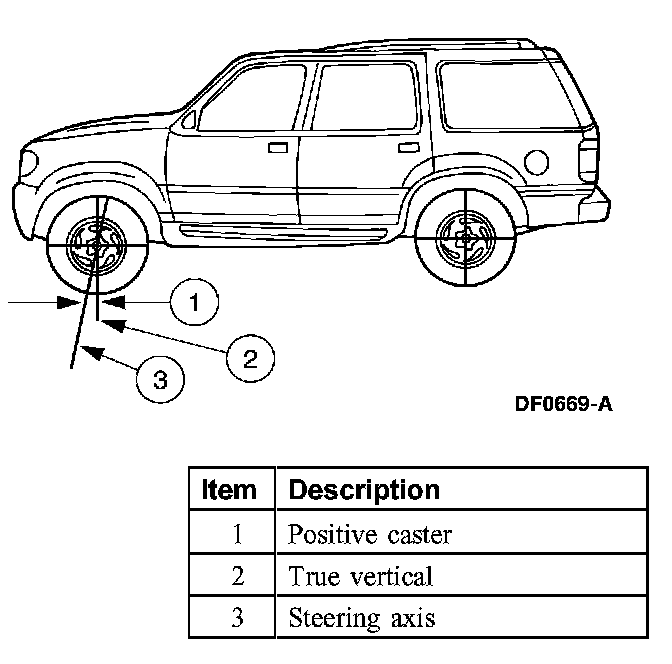 1
2
3

DF0669-A

| Item | Description |
|---|---|
| 1 | Positive caster |
| 2 | True vertical |
| 3 | Steering axis |