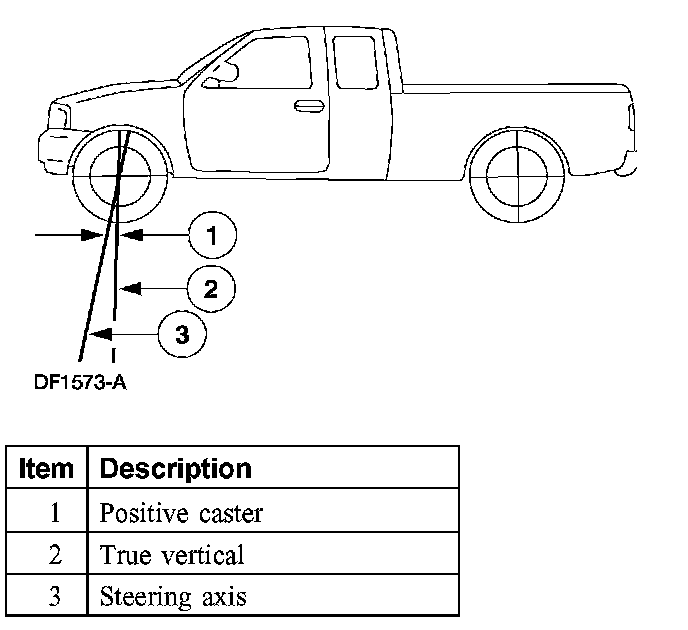 1
2
3
DF1573-A

| Item | Description |
|---|---|
| 1 | Positive caster |
| 2 | True vertical |
| 3 | Steering axis |