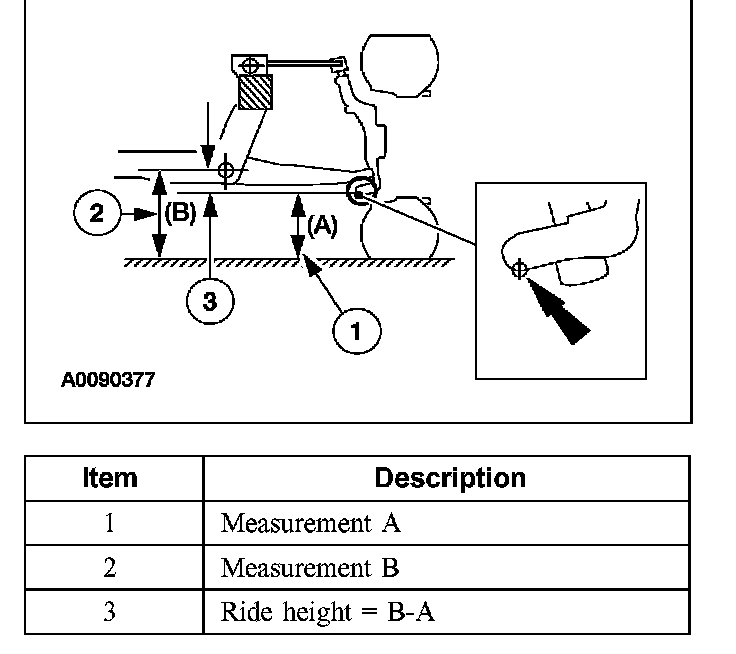 2
(B)
(A)
3
1
A0090377

| Item | Description |
|---|---|
| 1 | Measurement A |
| 2 | Measurement B |
| 3 | Ride height = B-A |