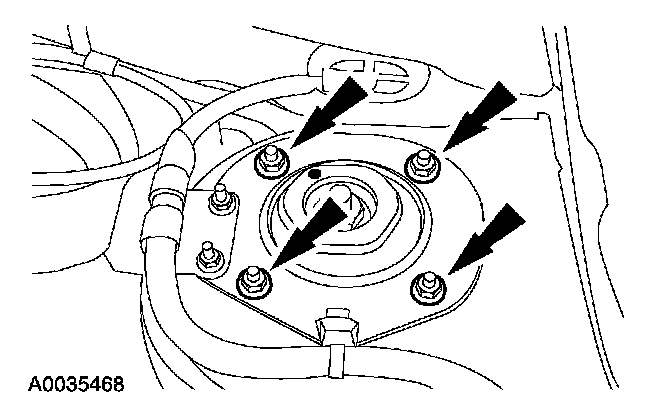 A0035468