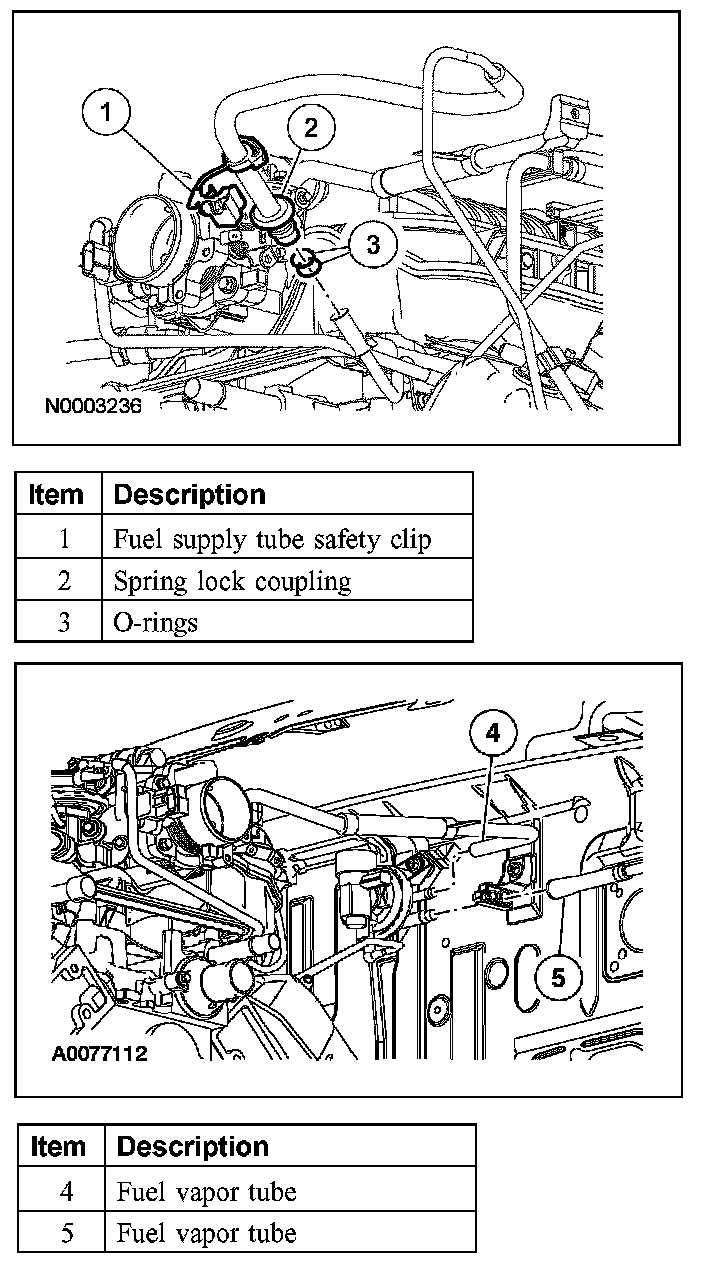 1
2
3
N0003236

| Item | Description |
|---|---|
| 1 | Fuel supply tube safety clip |
| 2 | Spring lock coupling |
| 3 | O-rings |

4
5
A0077112

| Item | Description |
|---|---|
| 4 | Fuel vapor tube |
| 5 | Fuel vapor tube |