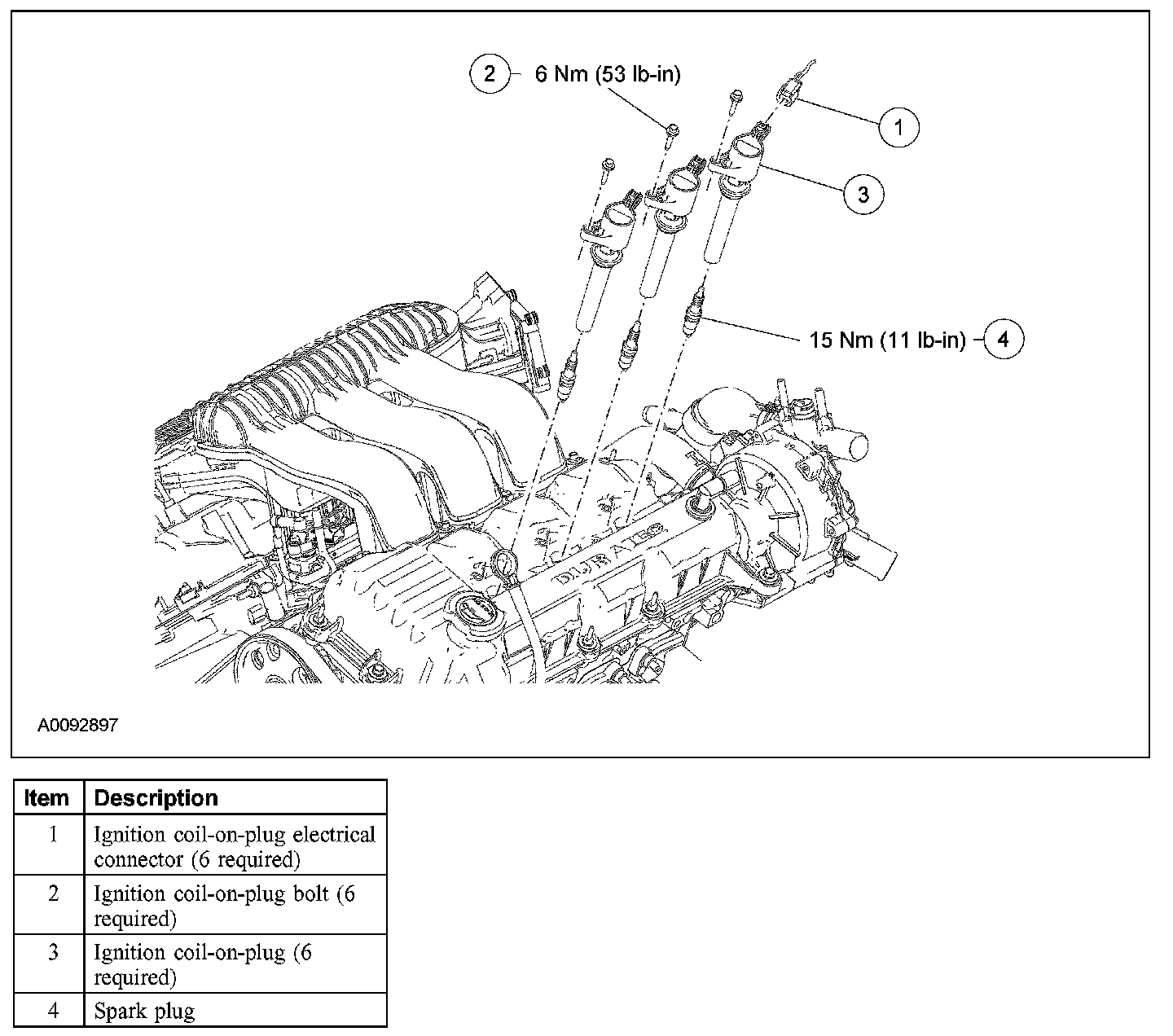 2 6 Nm (53 lb-in)

1

3

15 Nm (11 lb-in) 4

DURATEC

A0092897

| Item | Description |
|---|---|
| 1 | Ignition coil-on-plug electrical connector (6 required) |
| 2 | Ignition coil-on-plug bolt (6 required) |
| 3 | Ignition coil-on-plug (6 required) |
| 4 | Spark plug |