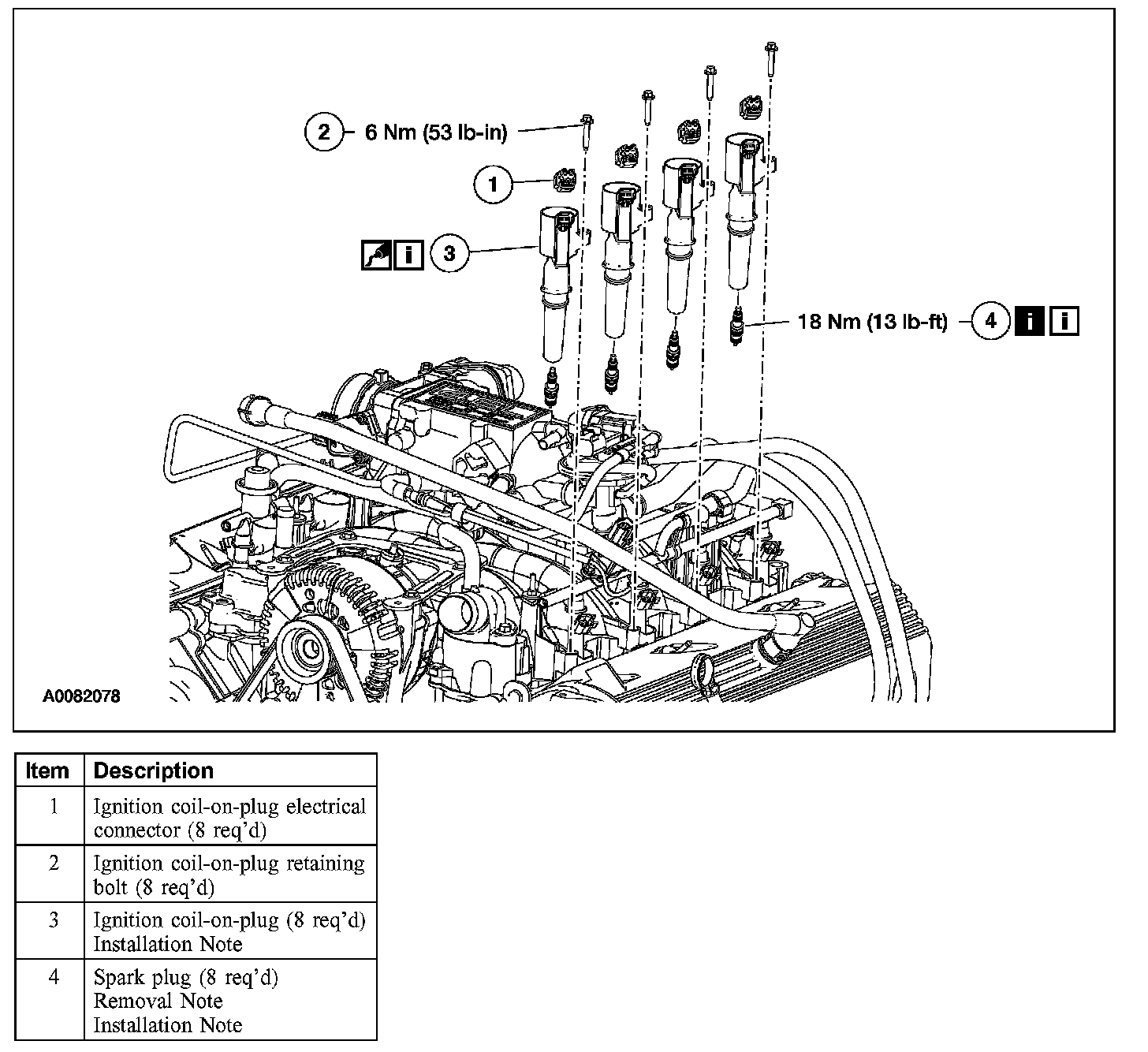 2 6 Nm (53 lb-in)

1

i 3

18 Nm (13 lb-ft) 4 i i

A0082078

| Item | Description |
|---|---|
| 1 | Ignition coil-on-plug electrical connector (8 req'd) |
| 2 | Ignition coil-on-plug retaining bolt (8 req'd) |
| 3 | Ignition coil-on-plug (8 req'd) Installation Note |
| 4 | Spark plug (8 req'd) Removal Note Installation Note |