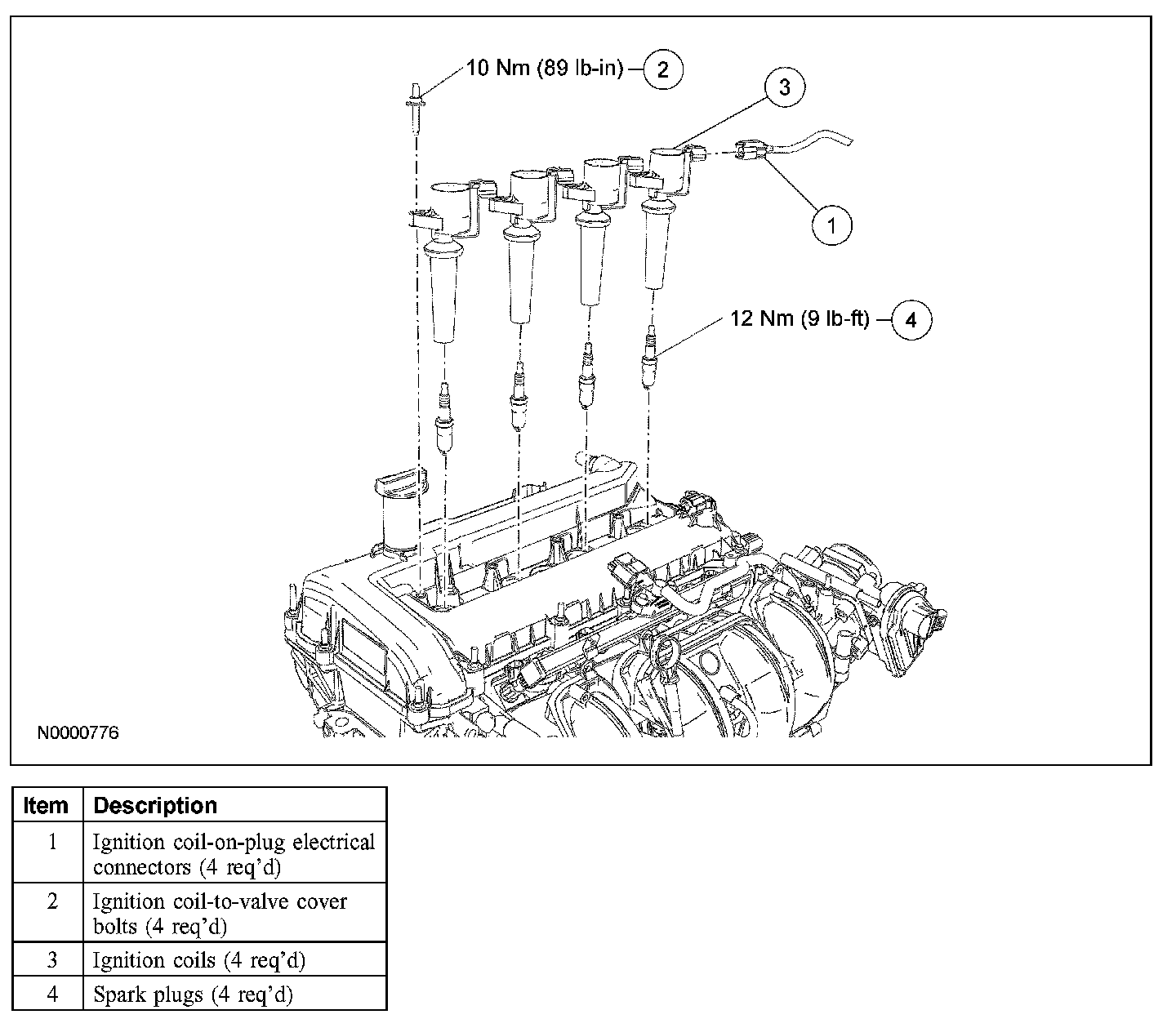 10 Nm (89 lb-in) 2

3

1

12 Nm (9 lb-ft) 4

N0000776

| Item | Description |
|---|---|
| 1 | Ignition coil-on-plug electrical connectors (4 req'd) |
| 2 | Ignition coil-to-valve cover bolts (4 req'd) |
| 3 | Ignition coils (4 req'd) |
| 4 | Spark plugs (4 req'd) |