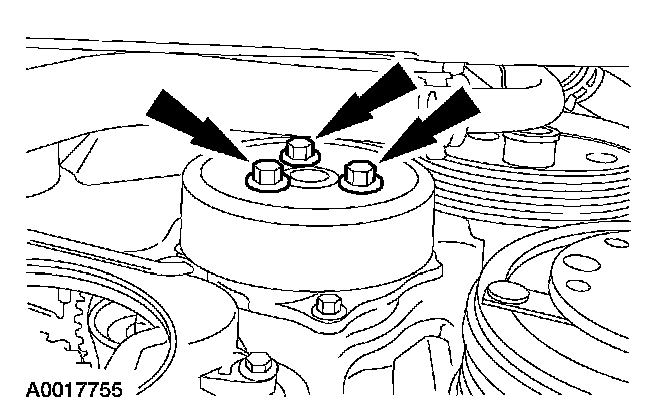 A0017755