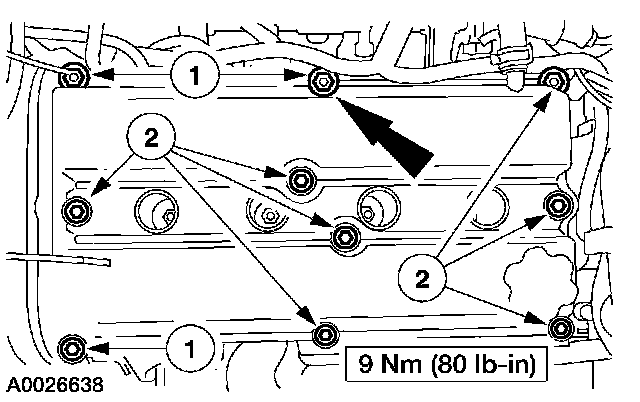 1
2
2
1
9 Nm (80 lb-in)
A0026638