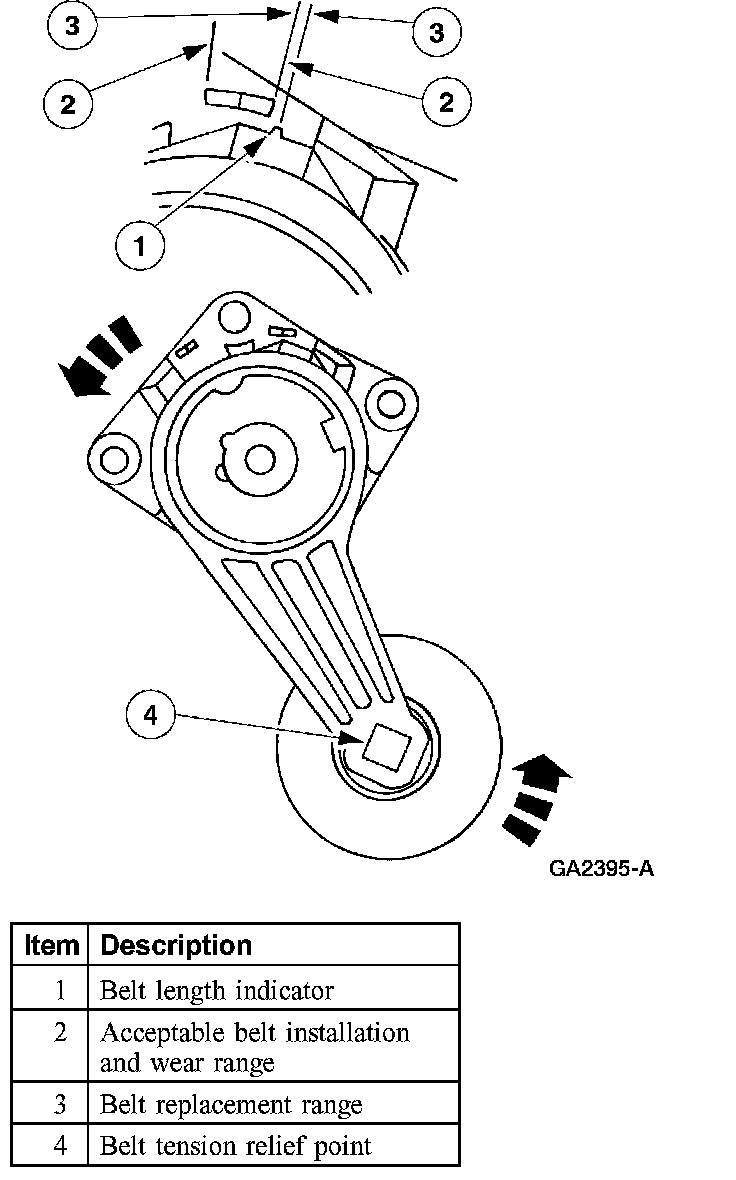 3
3
2
2
1
4
GA2395-A

| Item | Description |
|---|---|
| 1 | Belt length indicator |
| 2 | Acceptable belt installation and wear range |
| 3 | Belt replacement range |
| 4 | Belt tension relief point |