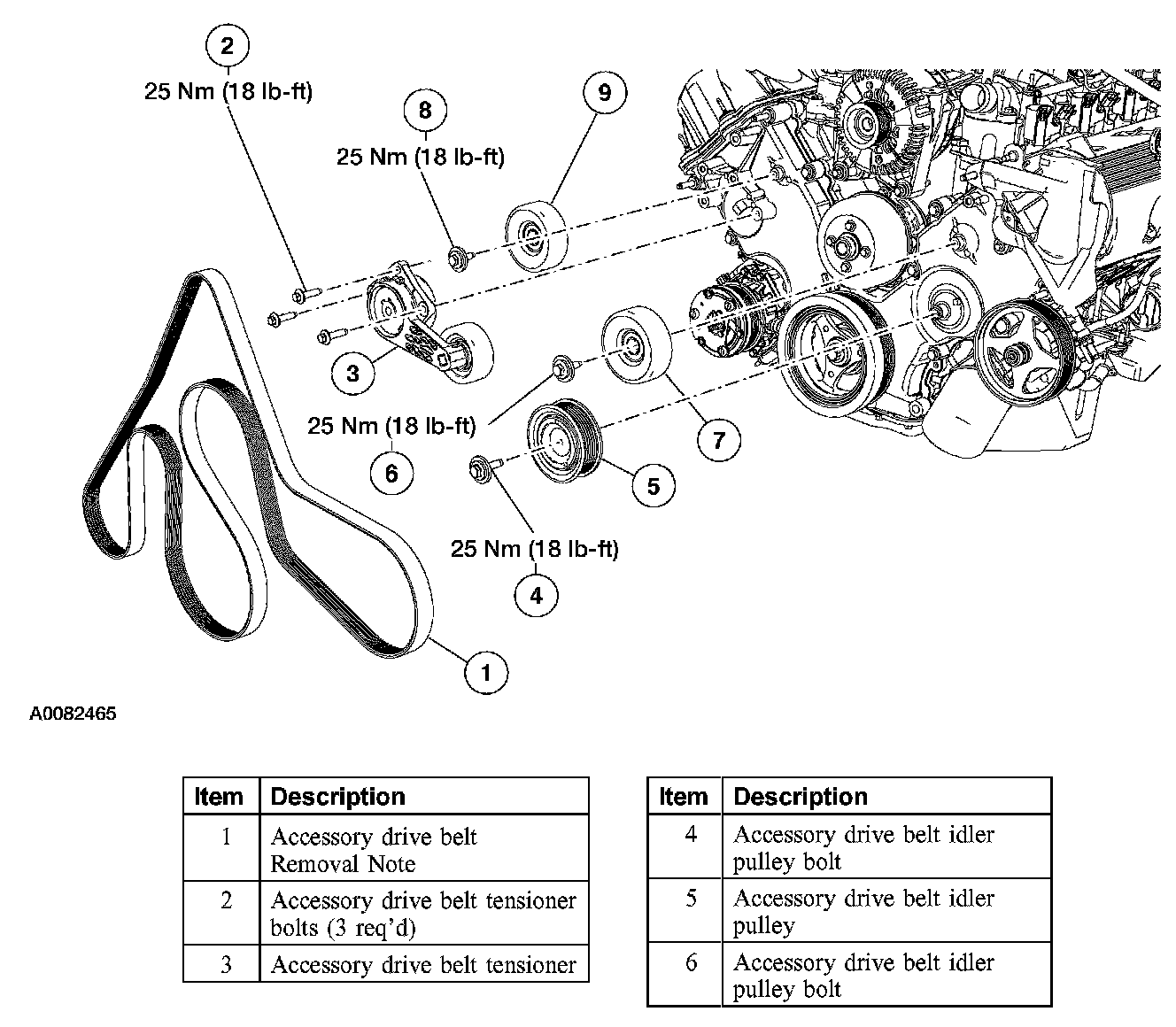 2
25 Nm (18 lb-ft)

8
25 Nm (18 lb-ft)

9

3

25 Nm (18 lb-ft)

6

7

5

25 Nm (18 lb-ft)

4

1

A0082465

| Item | Description |
|---|---|
| 1 | Accessory drive belt Removal Note |
| 2 | Accessory drive belt tensioner bolts (3 req'd) |
| 3 | Accessory drive belt tensioner |

| Item | Description |
|---|---|
| 4 | Accessory drive belt idler pulley bolt |
| 5 | Accessory drive belt idler pulley |
| 6 | Accessory drive belt idler pulley bolt |