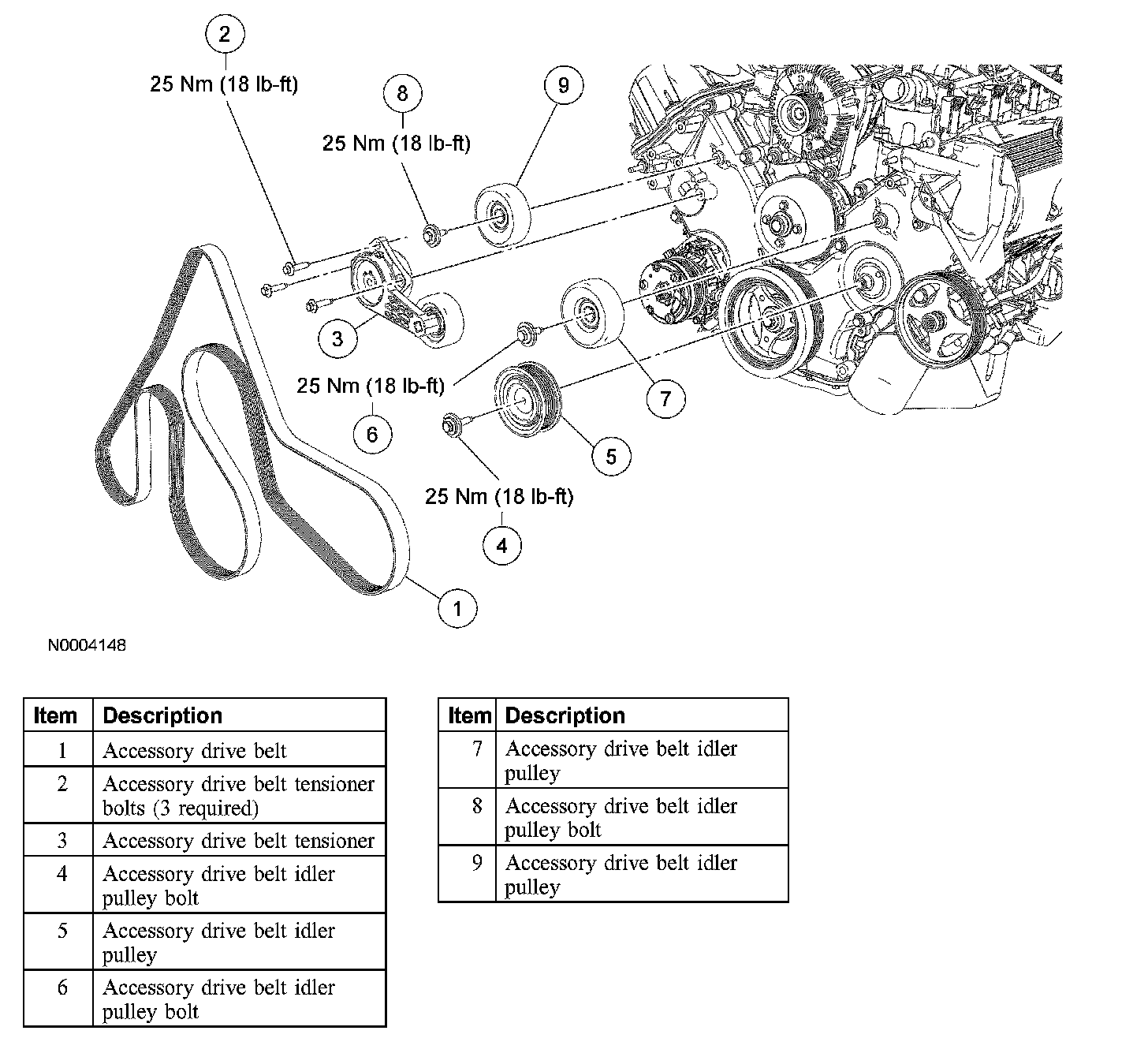 2
25 Nm (18 lb-ft)

8
25 Nm (18 lb-ft)

9

3

25 Nm (18 lb-ft)
6

7

5

25 Nm (18 lb-ft)
4

1

N0004148

| Item | Description |
|---|---|
| 1 | Accessory drive belt |
| 2 | Accessory drive belt tensioner bolts (3 required) |
| 3 | Accessory drive belt tensioner |
| 4 | Accessory drive belt idler pulley bolt |
| 5 | Accessory drive belt idler pulley |
| 6 | Accessory drive belt idler pulley bolt |

| Item | Description |
|---|---|
| 7 | Accessory drive belt idler pulley |
| 8 | Accessory drive belt idler pulley bolt |
| 9 | Accessory drive belt idler pulley |