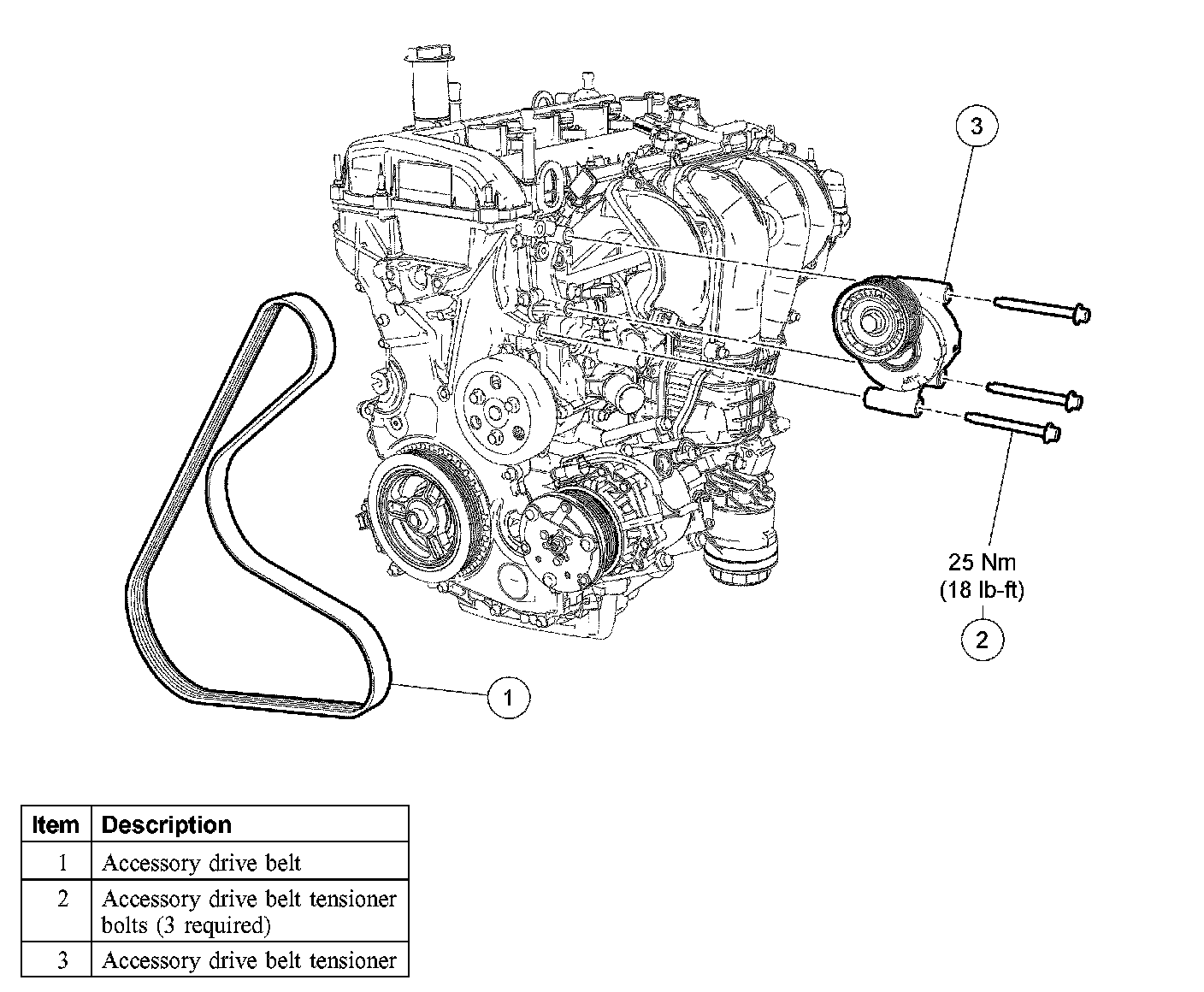 3

25 Nm
(18 lb-ft)

2

1

| Item | Description |
|---|---|
| 1 | Accessory drive belt |
| 2 | Accessory drive belt tensioner bolts (3 required) |
| 3 | Accessory drive belt tensioner |