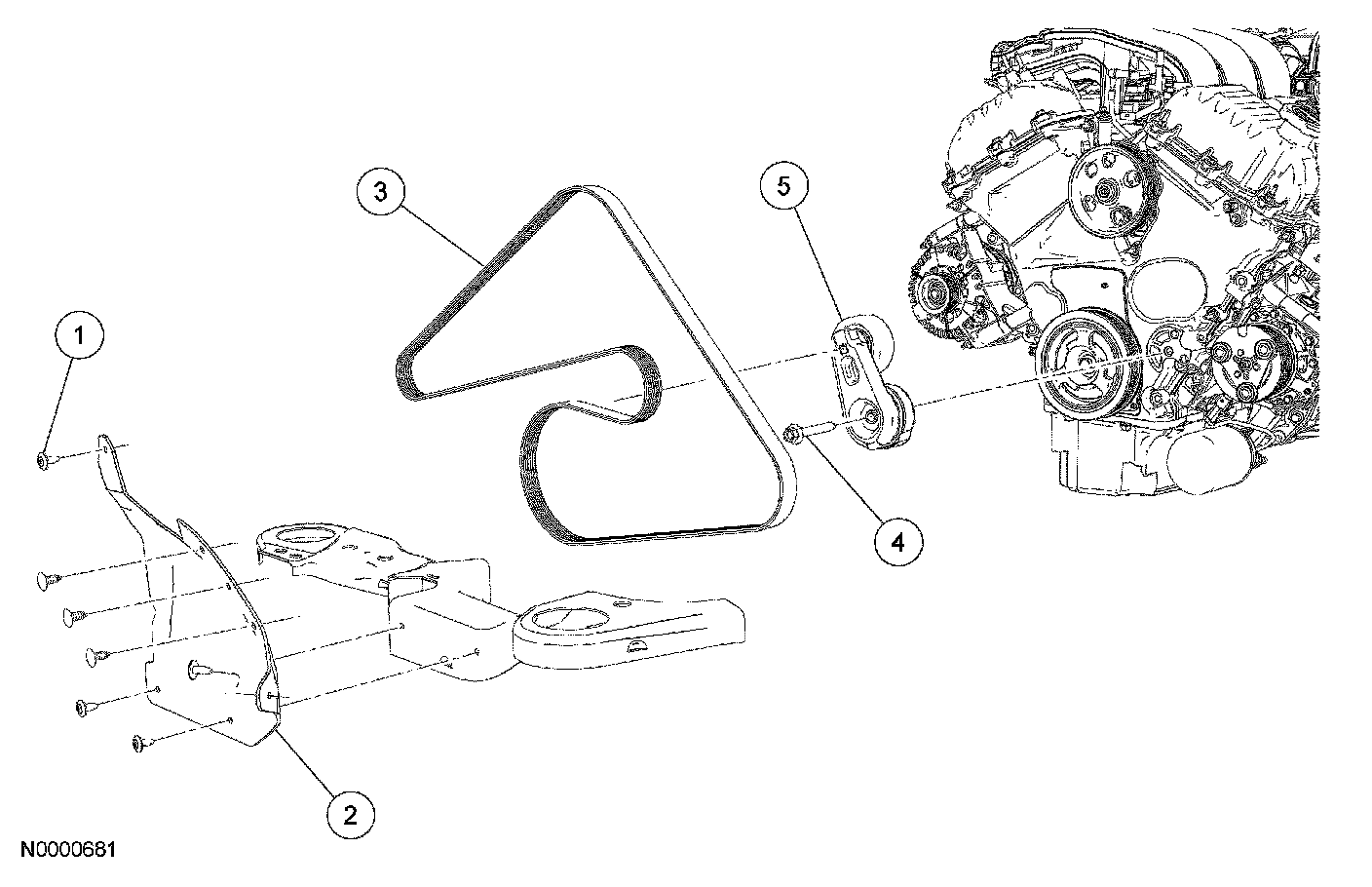 3
5
1
4
2
N0000681