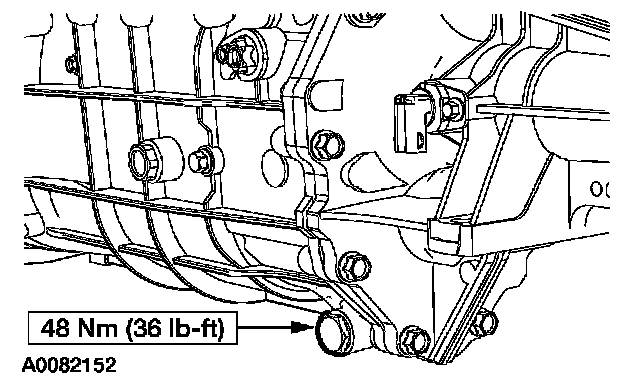 48 Nm (36 lb-ft)

A0082152