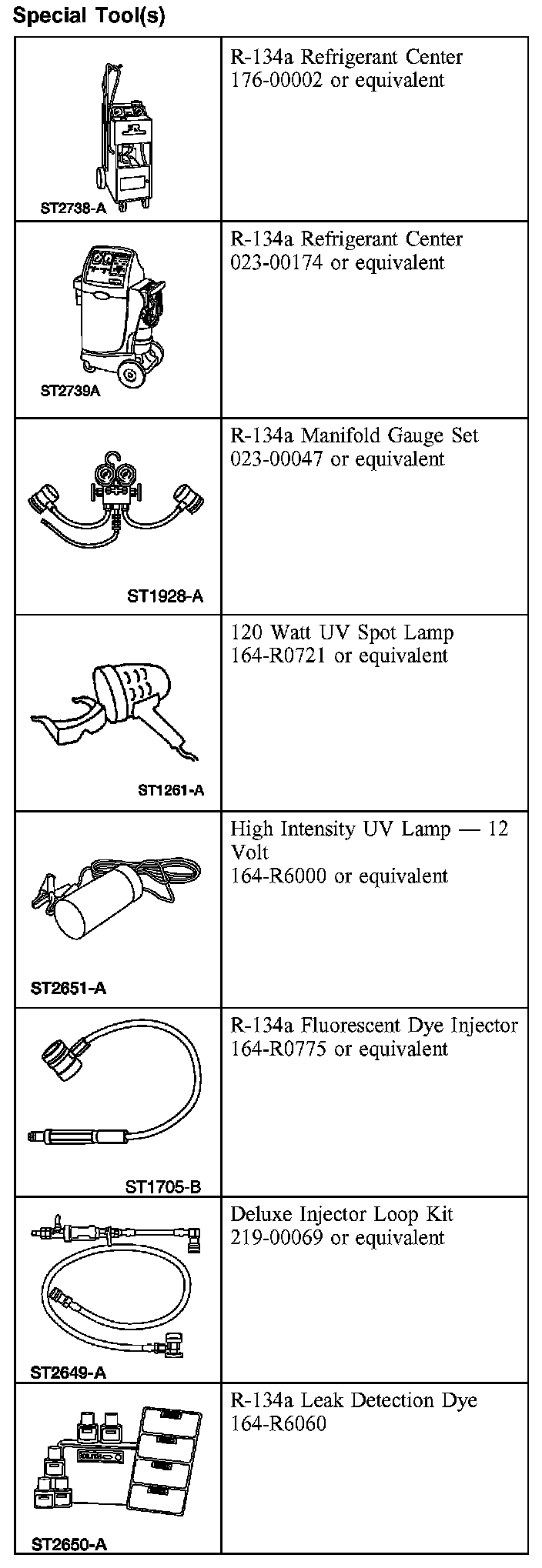 Special Tool(s)

| | |
|---|---|
| ST2738-A | R-134a Refrigerant Center 176-00002 or equivalent |
| ST2739A | R-134a Refrigerant Center 023-00174 or equivalent |
| ST1928-A | R-134a Manifold Gauge Set 023-00047 or equivalent |
| ST1261-A | 120 Watt UV Spot Lamp 164-R0721 or equivalent |
| ST2651-A | High Intensity UV Lamp — 12 Volt 164-R6000 or equivalent |
| ST1705-B | R-134a Fluorescent Dye Injector 164-R0775 or equivalent |
| ST2649-A | Deluxe Injector Loop Kit 219-00069 or equivalent |
| ST2650-A | R-134a Leak Detection Dye 164-R6060 |