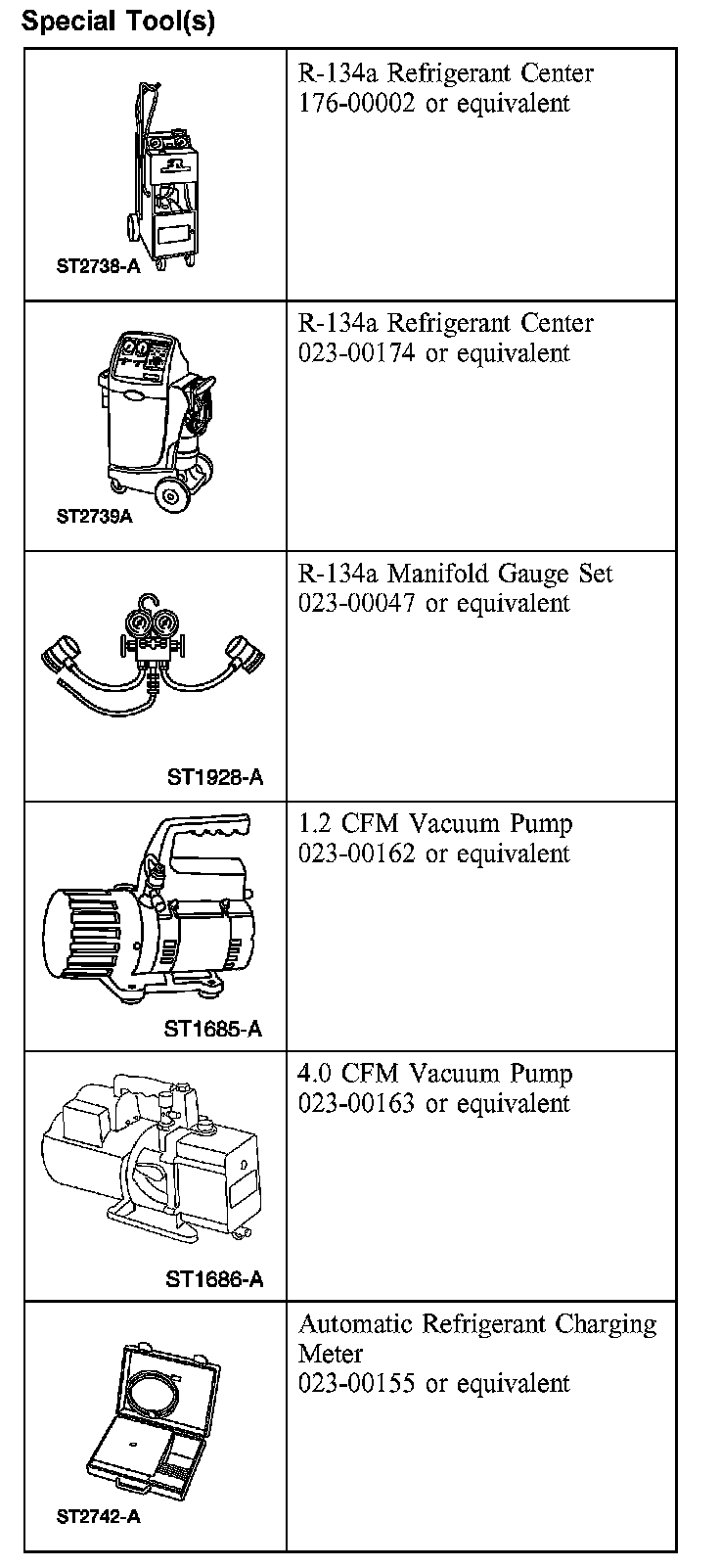 Special Tool(s)

| | |
|---|---|
| ST2738-A | R-134a Refrigerant Center 176-00002 or equivalent |
| ST2739A | R-134a Refrigerant Center 023-00174 or equivalent |
| ST1928-A | R-134a Manifold Gauge Set 023-00047 or equivalent |
| ST1685-A | 1.2 CFM Vacuum Pump 023-00162 or equivalent |
| ST1686-A | 4.0 CFM Vacuum Pump 023-00163 or equivalent |
| ST2742-A | Automatic Refrigerant Charging Meter 023-00155 or equivalent |