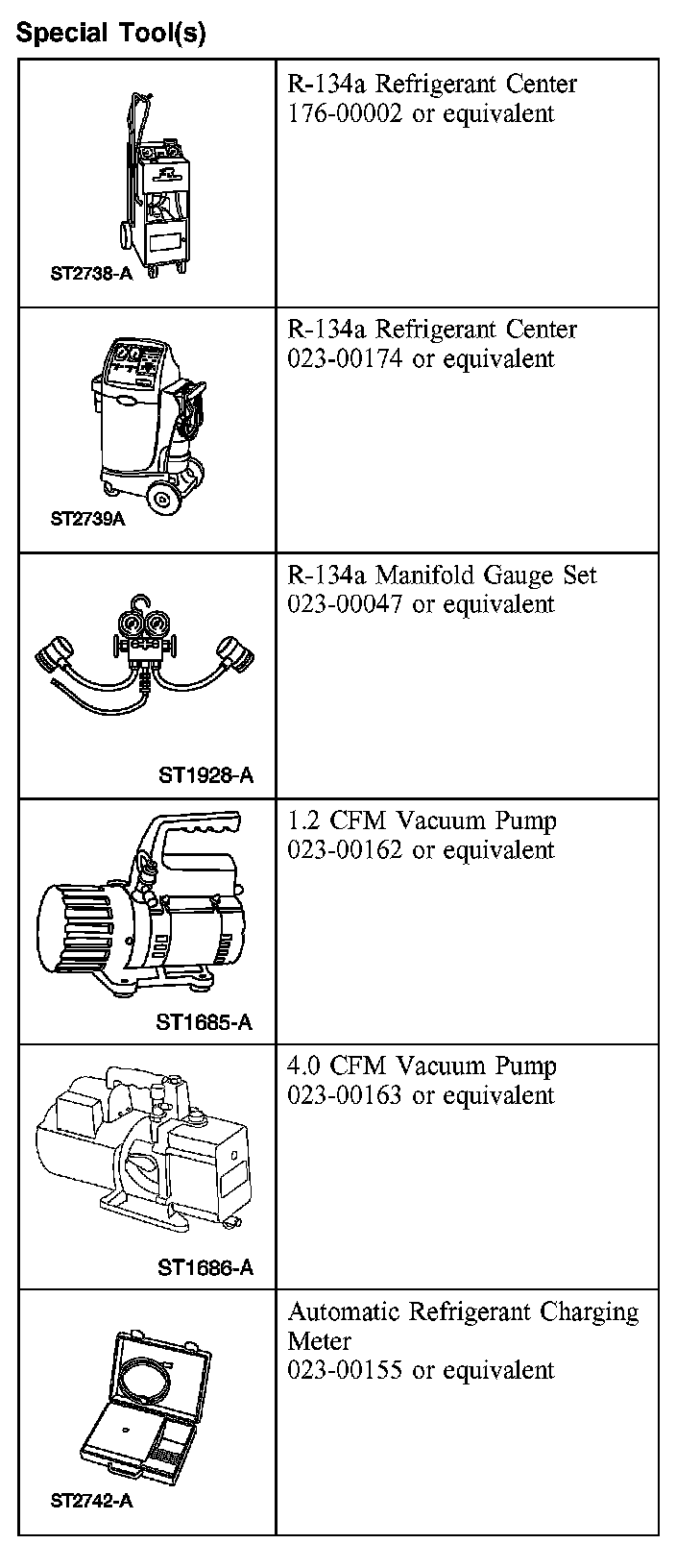 Special Tool(s)

| | |
|---|---|
| ST2738-A | R-134a Refrigerant Center 176-00002 or equivalent |
| ST2739A | R-134a Refrigerant Center 023-00174 or equivalent |
| ST1928-A | R-134a Manifold Gauge Set 023-00047 or equivalent |
| ST1685-A | 1.2 CFM Vacuum Pump 023-00162 or equivalent |
| ST1686-A | 4.0 CFM Vacuum Pump 023-00163 or equivalent |
| ST2742-A | Automatic Refrigerant Charging Meter 023-00155 or equivalent |