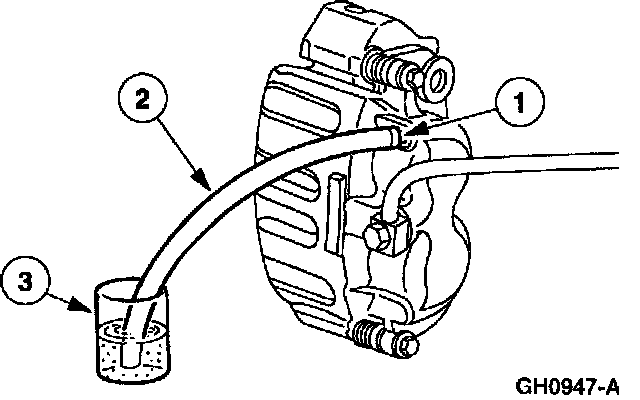 2
1
3
GH0947-A