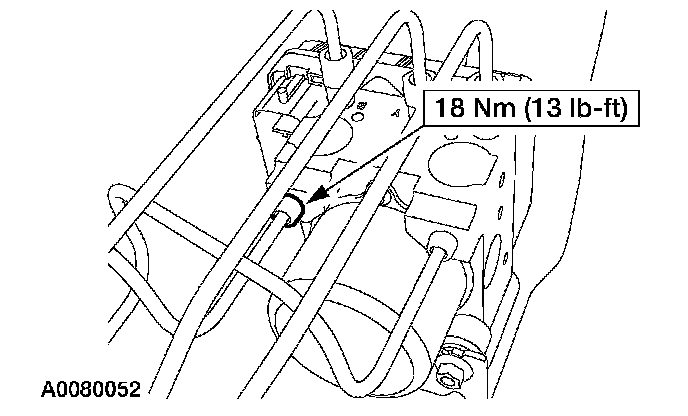 18 Nm (13 lb-ft)

A0080052