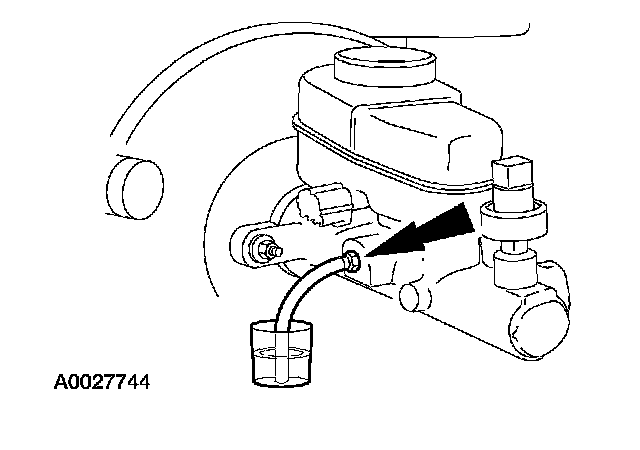 A0027744