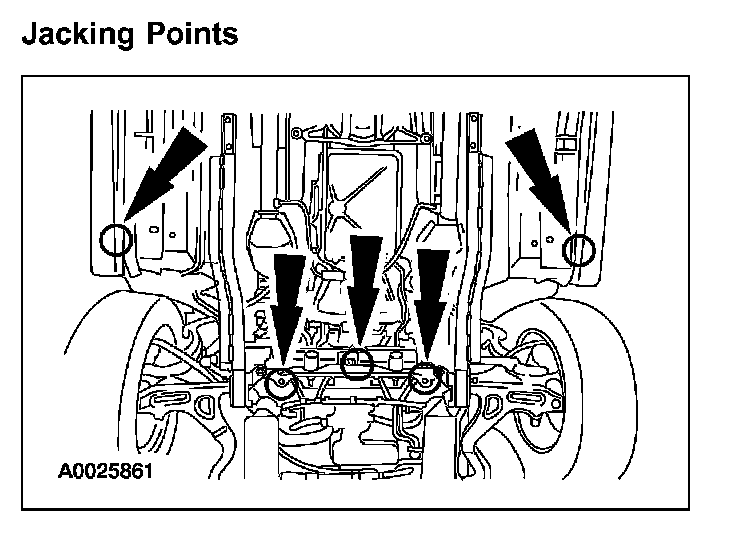 Jacking Points

A0025861