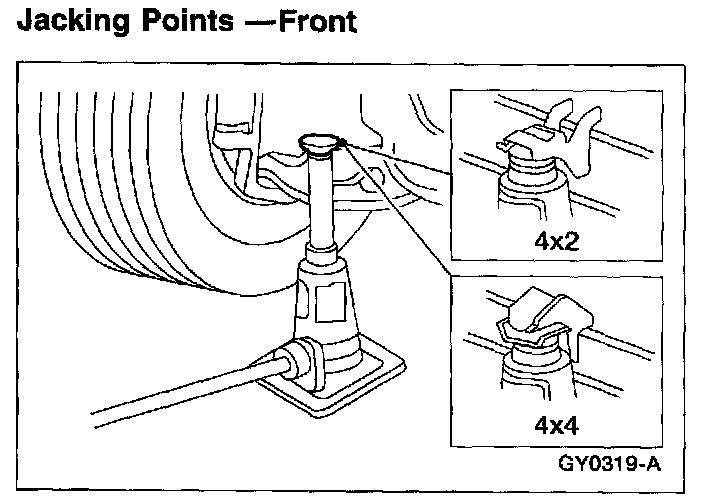 Jacking Points —Front

4x2

4x4

GY0319-A