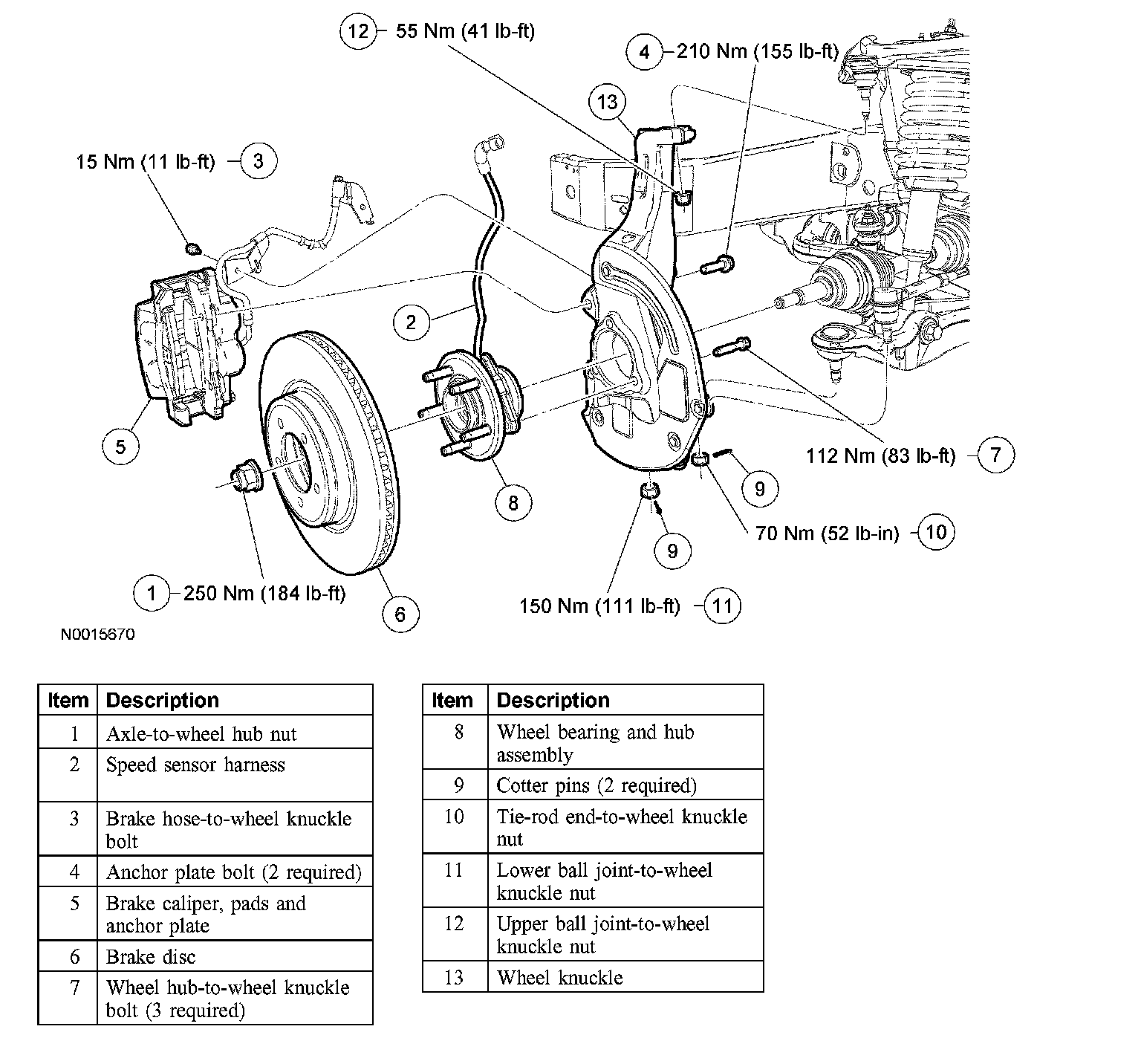 12 55 Nm (41 lb-ft)

4 210 Nm (155 lb-ft)

13

15 Nm (11 lb-ft) 3

2

5

8

112 Nm (83 lb-ft) 7

9

70 Nm (52 lb-in) 10

9

1 250 Nm (184 lb-ft)

6

150 Nm (111 lb-ft) 11

N0015670

| Item | Description |
|---|---|
| 1 | Axle-to-wheel hub nut |
| 2 | Speed sensor harness |
| 3 | Brake hose-to-wheel knuckle bolt |
| 4 | Anchor plate bolt (2 required) |
| 5 | Brake caliper, pads and anchor plate |
| 6 | Brake disc |
| 7 | Wheel hub-to-wheel knuckle bolt (3 required) |

| Item | Description |
|---|---|
| 8 | Wheel bearing and hub assembly |
| 9 | Cotter pins (2 required) |
| 10 | Tie-rod end-to-wheel knuckle nut |
| 11 | Lower ball joint-to-wheel knuckle nut |
| 12 | Upper ball joint-to-wheel knuckle nut |
| 13 | Wheel knuckle |