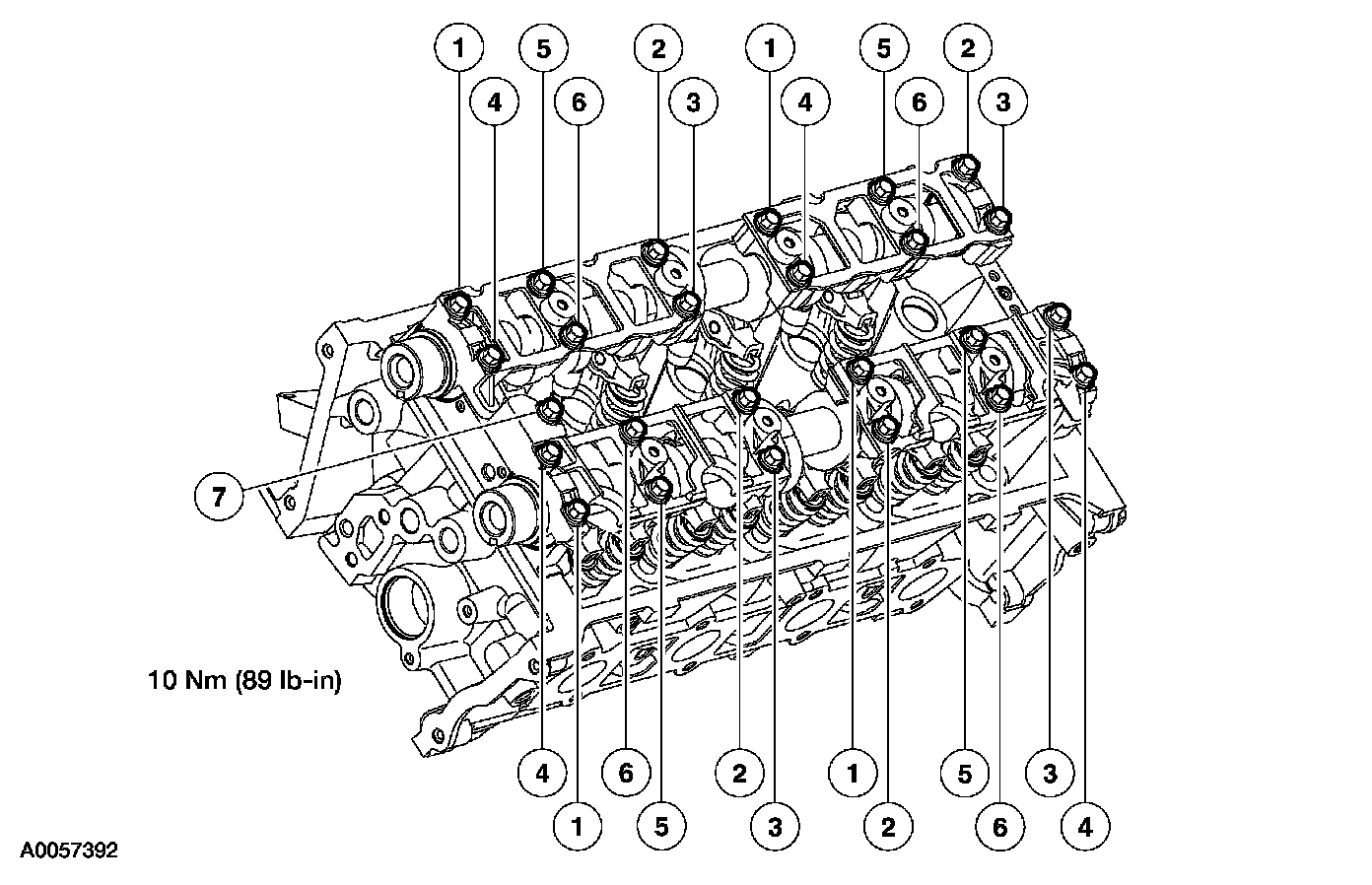 1 5 2 1 5 2
4 6 3 4 6 3

7

10 Nm (89 lb-in)

4 6 2 1 5 3
1 5 3 2 6 4

A0057392