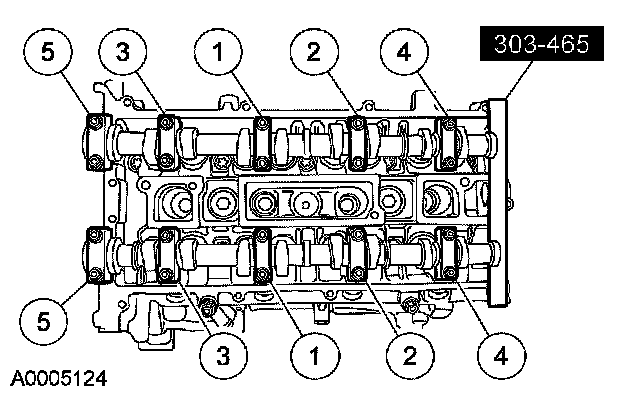 5
3
1
2
4
303-465
5
3
1
2
4
A0005124