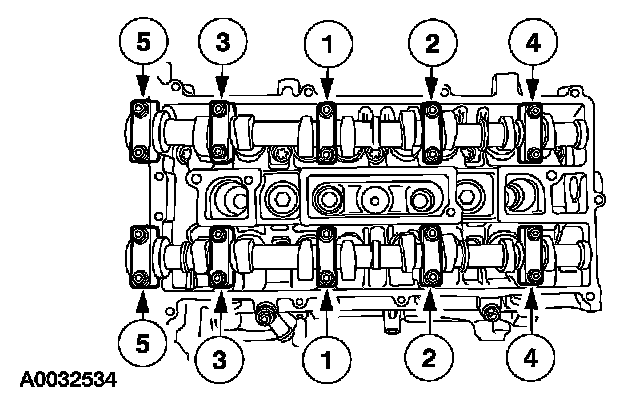 5
3
1
2
4
5
3
1
2
4
A0032534