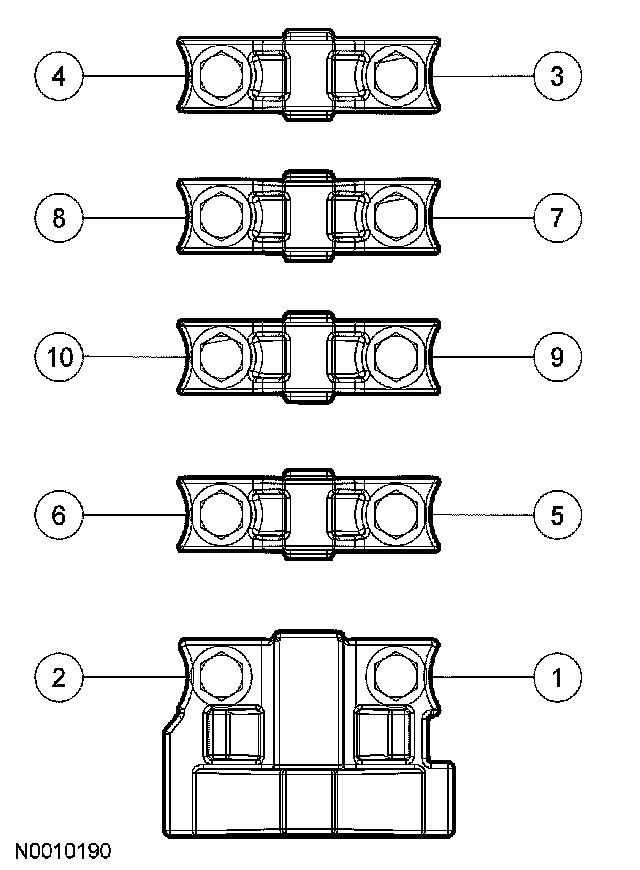 4
3
8
7
10
9
6
5
2
1
N0010190