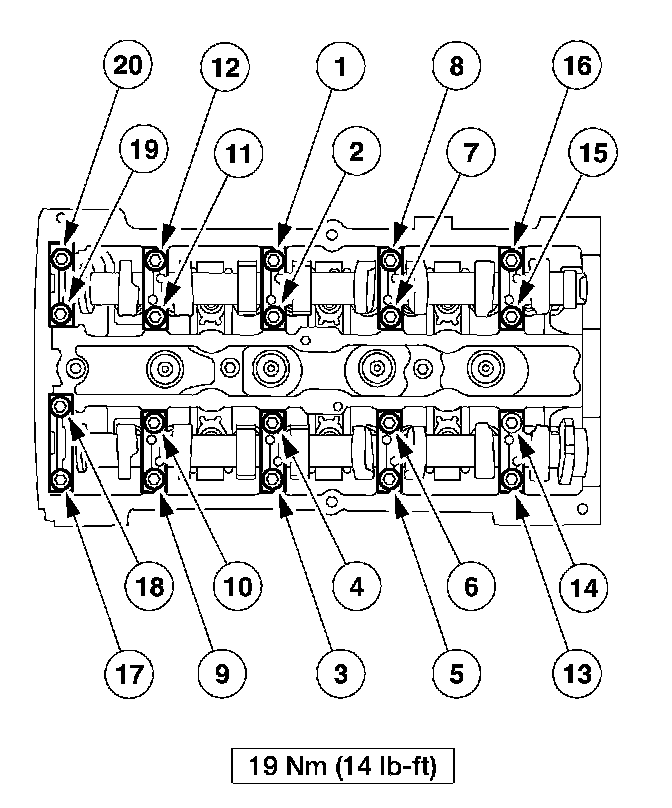 20
12
1
8
16
19
11
2
7
15
18
10
4
6
14
17
9
3
5
13

19 Nm (14 lb-ft)