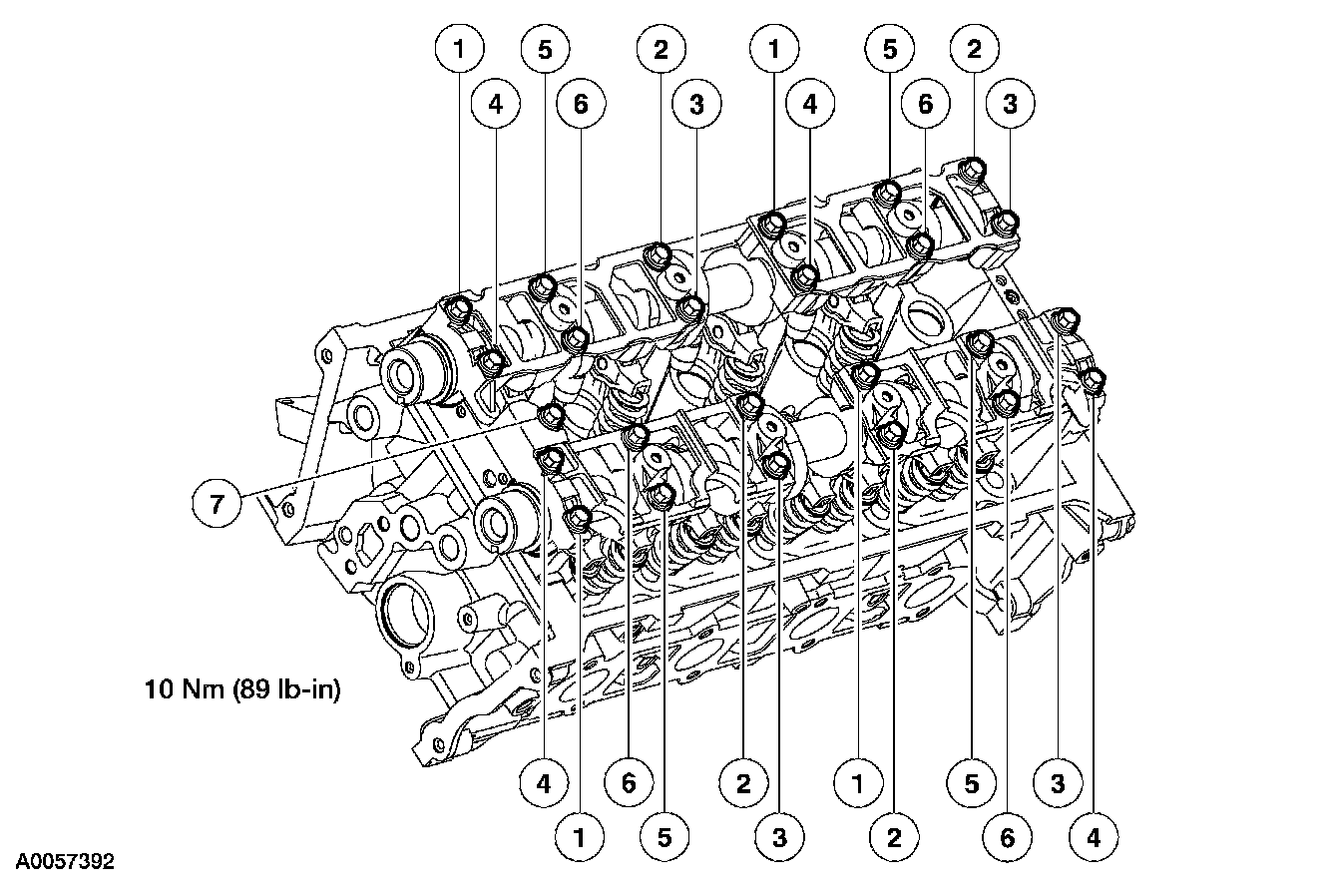 1 5 2 1 5 2
4 6 3 4 6 3

7

10 Nm (89 lb-in)

4 6 2 1 5 3
1 5 3 2 6 4

A0057392