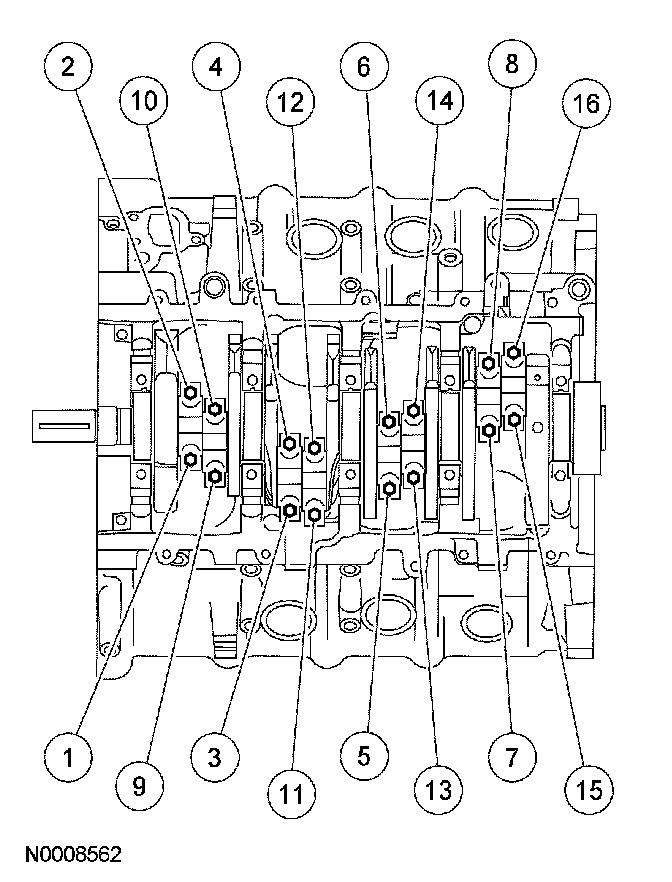 2
10
4
12
6
14
8
16

1
9
3
11
5
13
7
15

N0008562