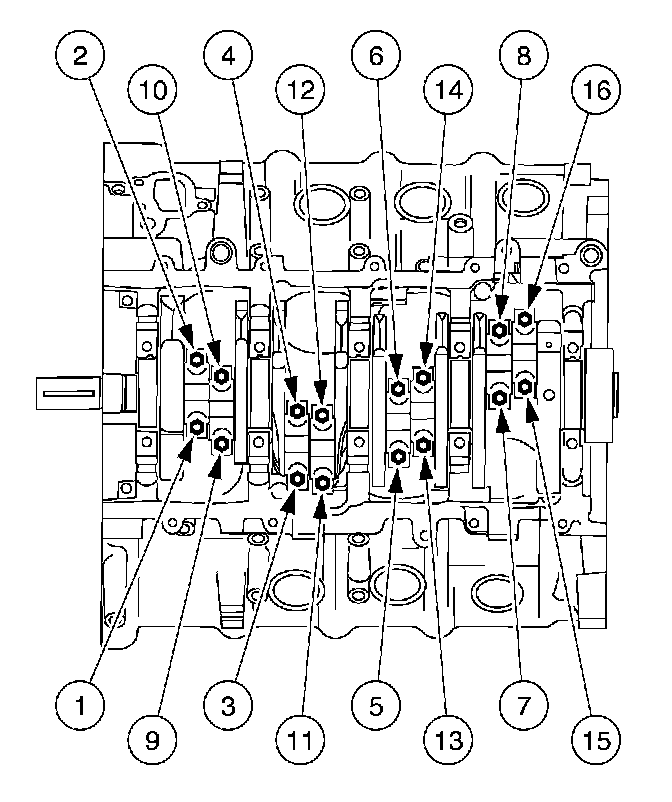 2
10
4
12
6
14
8
16
1
9
3
11
5
13
7
15