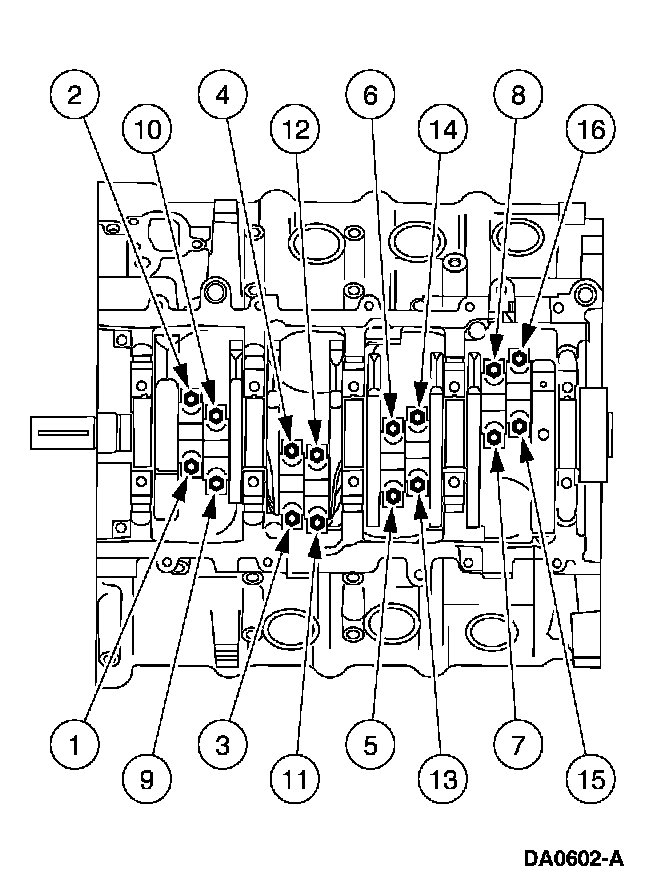 2
10
4
12
6
14
8
16

1
9
3
11
5
13
7
15

DA0602-A