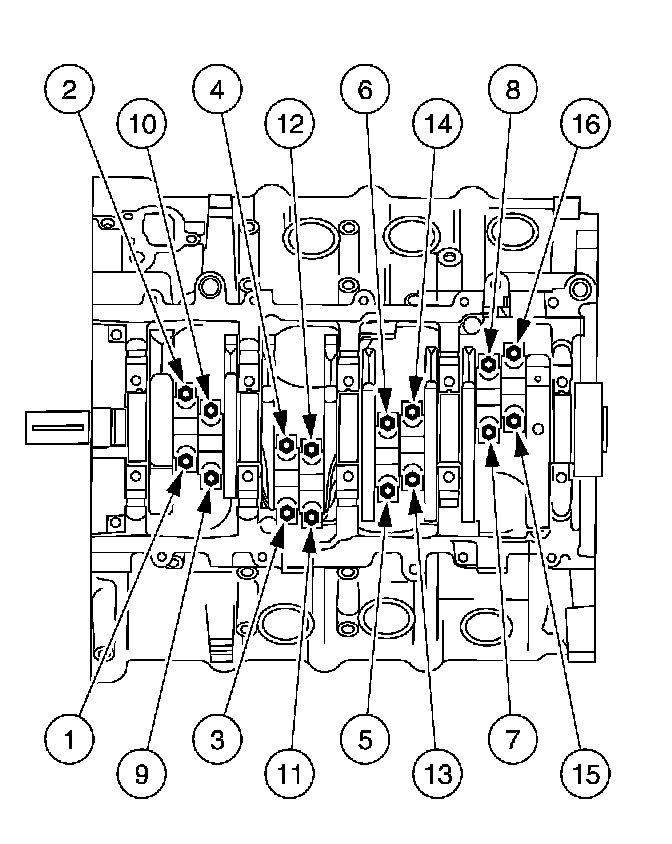 2
10
4
12
6
14
8
16
1
9
3
11
5
13
7
15