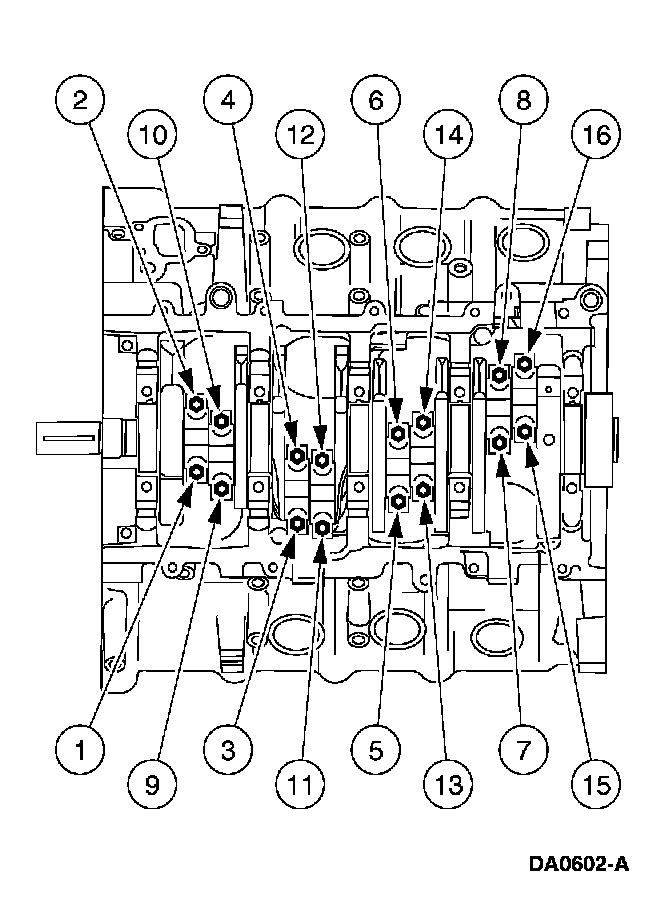 2
10
4
12
6
14
8
16

1
9
3
11
5
13
7
15

DA0602-A