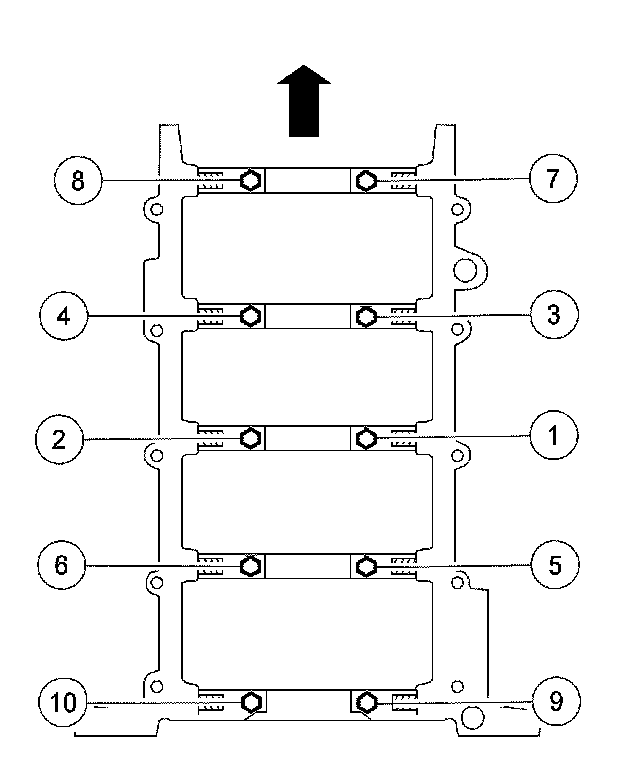 8
7
4
3
2
1
6
5
10
9