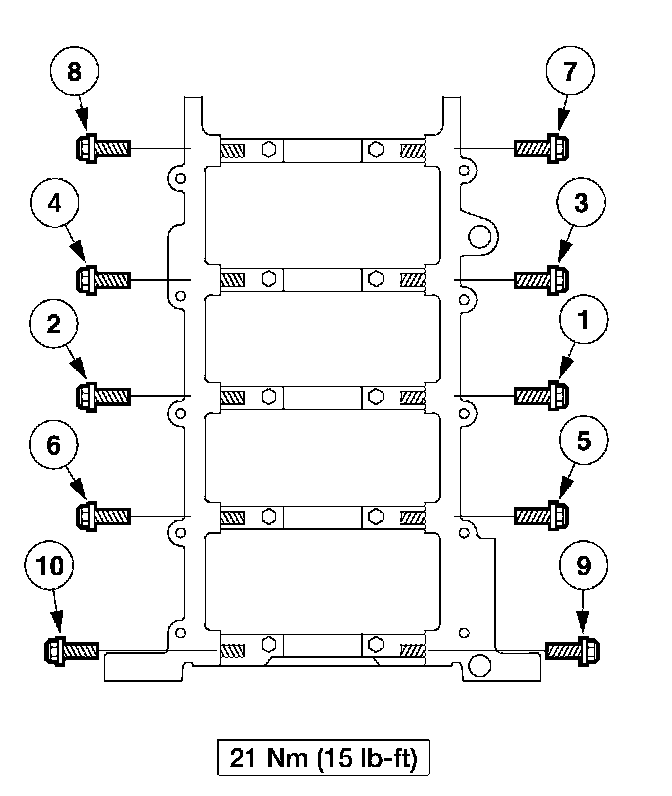 8
7
4
3
2
1
6
5
10
9
21 Nm (15 lb-ft)