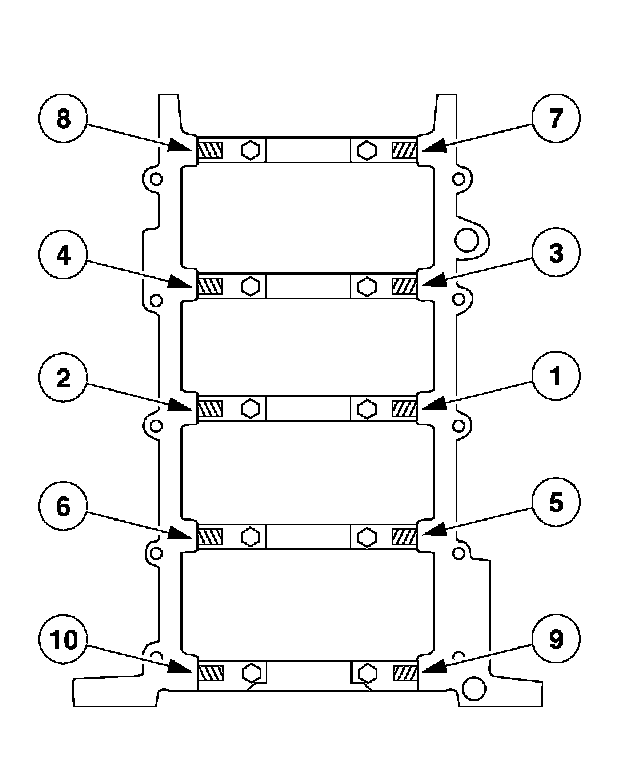 8
7
4
3
2
1
6
5
10
9