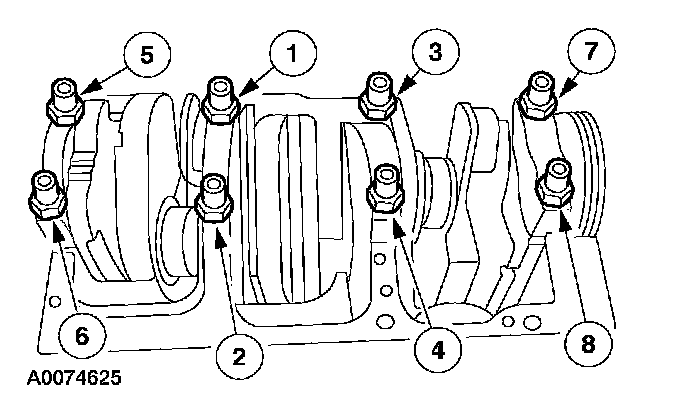 5
1
3
7
6
2
4
8
A0074625