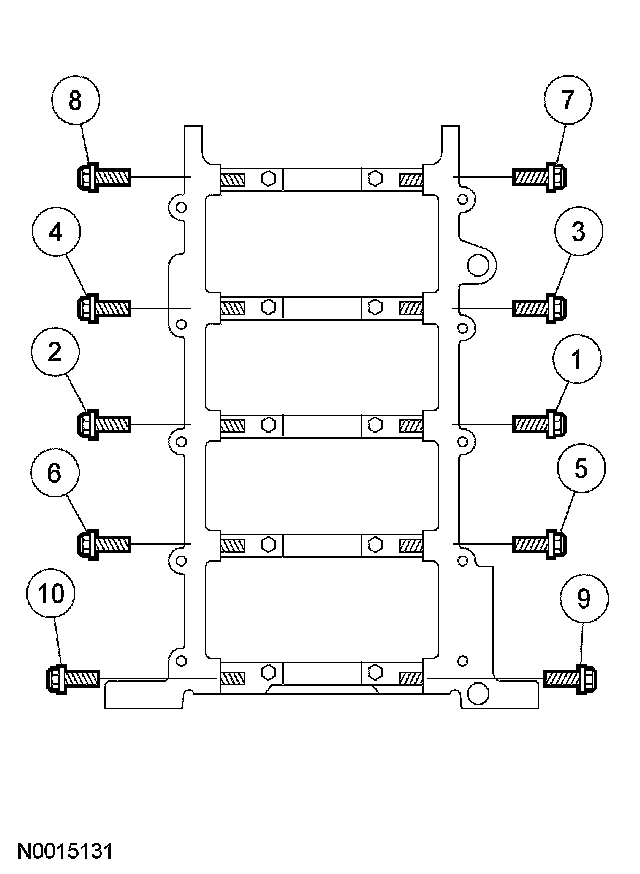 8
7
4
3
2
1
6
5
10
9
N0015131