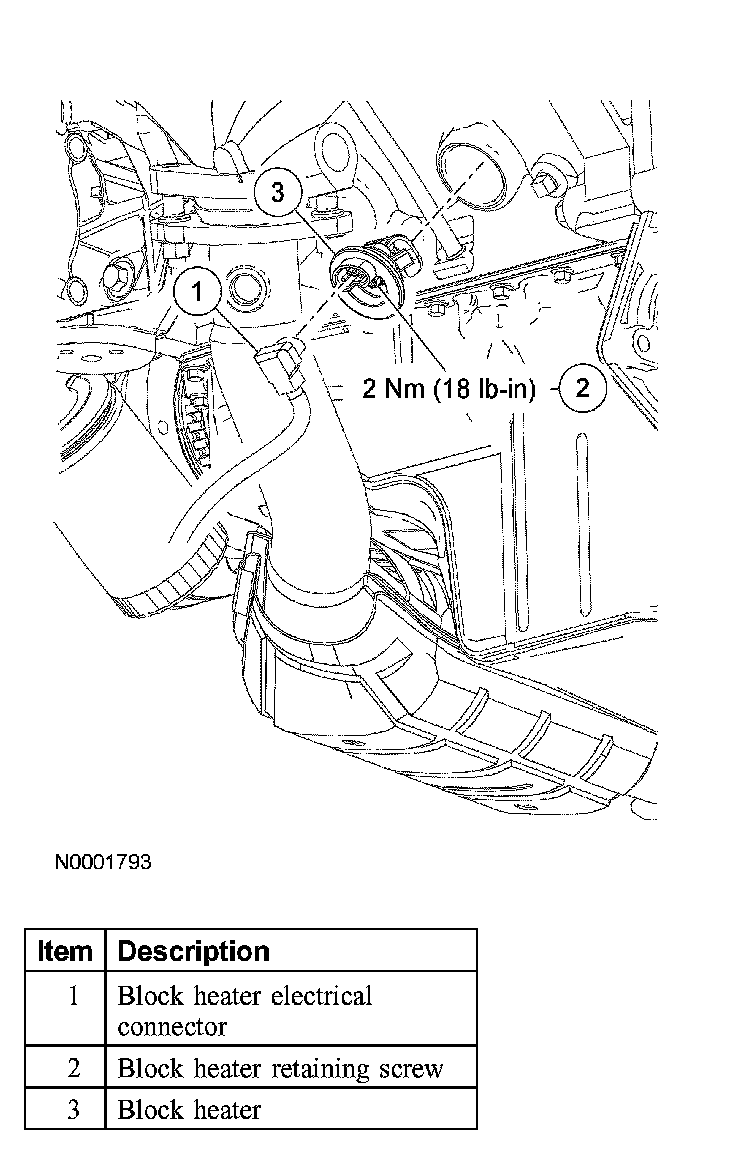 3

1

2 Nm (18 lb-in)

2

N0001793

| Item | Description |
|---|---|
| 1 | Block heater electrical connector |
| 2 | Block heater retaining screw |
| 3 | Block heater |