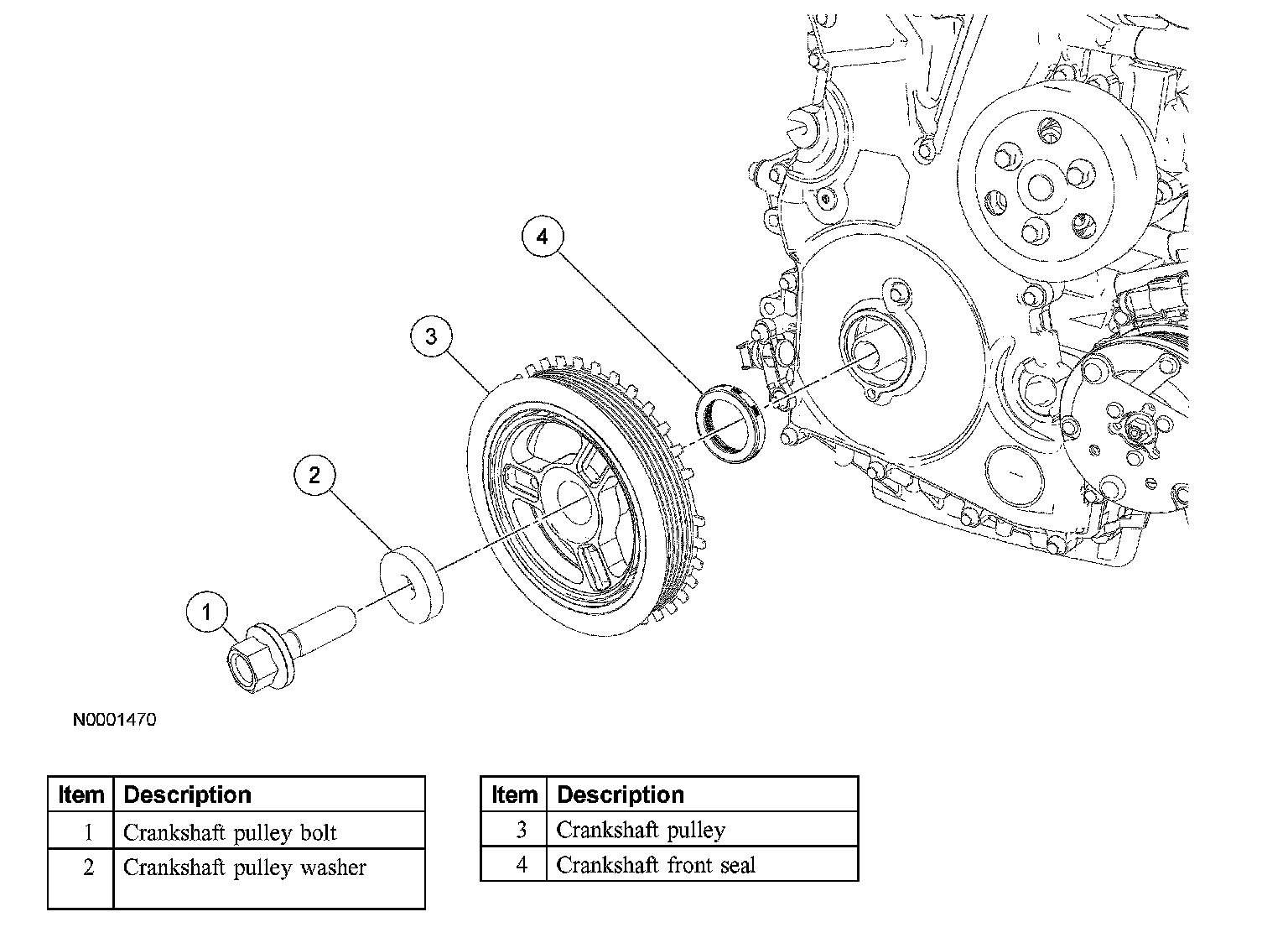 4

3

2

1

N0001470

| Item | Description |
|---|---|
| 1 | Crankshaft pulley bolt |
| 2 | Crankshaft pulley washer |

| Item | Description |
|---|---|
| 3 | Crankshaft pulley |
| 4 | Crankshaft front seal |