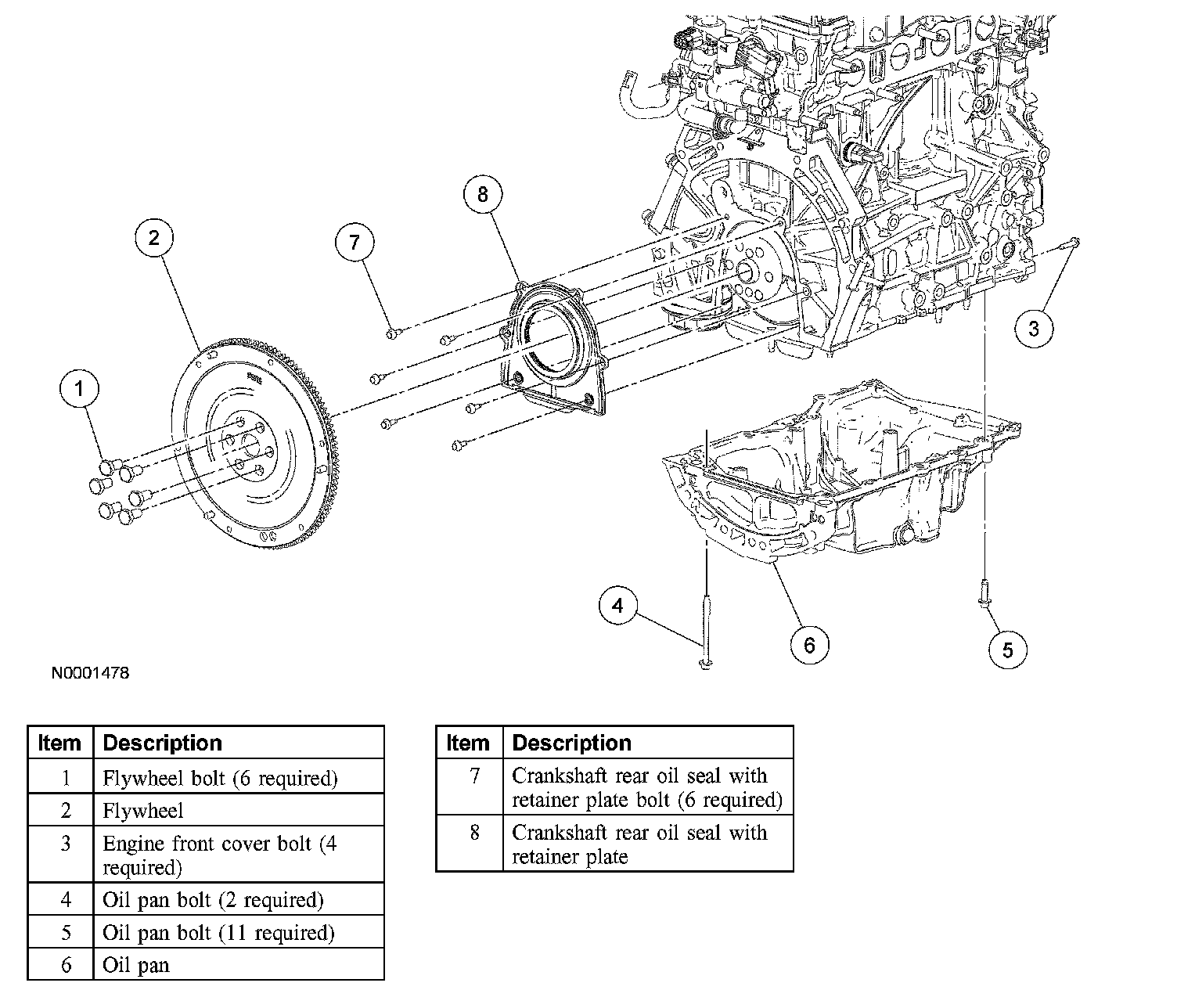 8

2

7

3

1

4

6

5

N0001478

| Item | Description |
|---|---|
| 1 | Flywheel bolt (6 required) |
| 2 | Flywheel |
| 3 | Engine front cover bolt (4 required) |
| 4 | Oil pan bolt (2 required) |
| 5 | Oil pan bolt (11 required) |
| 6 | Oil pan |

| Item | Description |
|---|---|
| 7 | Crankshaft rear oil seal with retainer plate bolt (6 required) |
| 8 | Crankshaft rear oil seal with retainer plate |