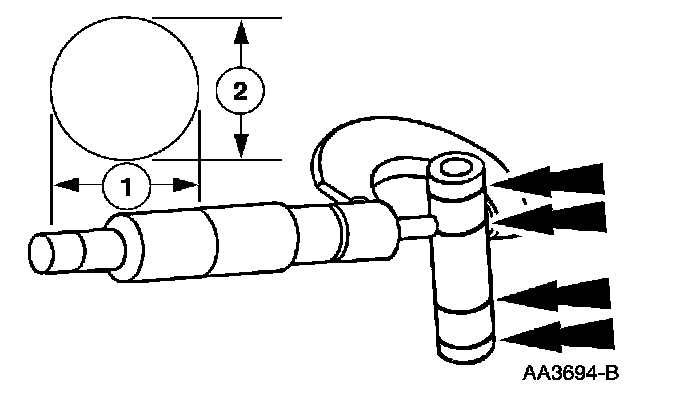 2
1
AA3694-B